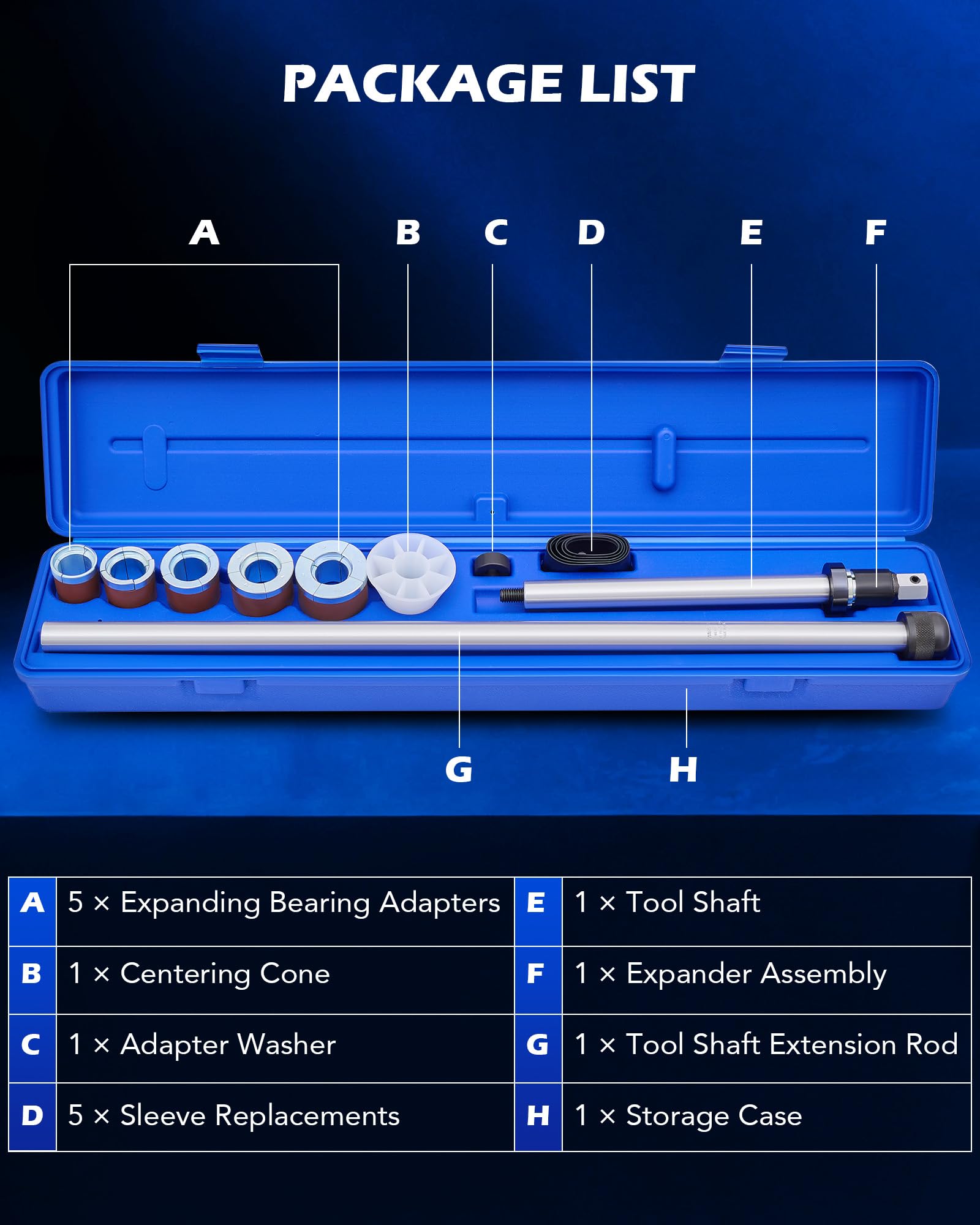 PACKAGE LIST

A B C D E F

G H

| A | 5 × Expanding Bearing Adapters | E | 1 × Tool Shaft |
|---|---|---|---|
| B | 1 × Centering Cone | F | 1 × Expander Assembly |
| C | 1 × Adapter Washer | G | 1 × Tool Shaft Extension Rod |
| D | 5 × Sleeve Replacements | H | 1 × Storage Case |