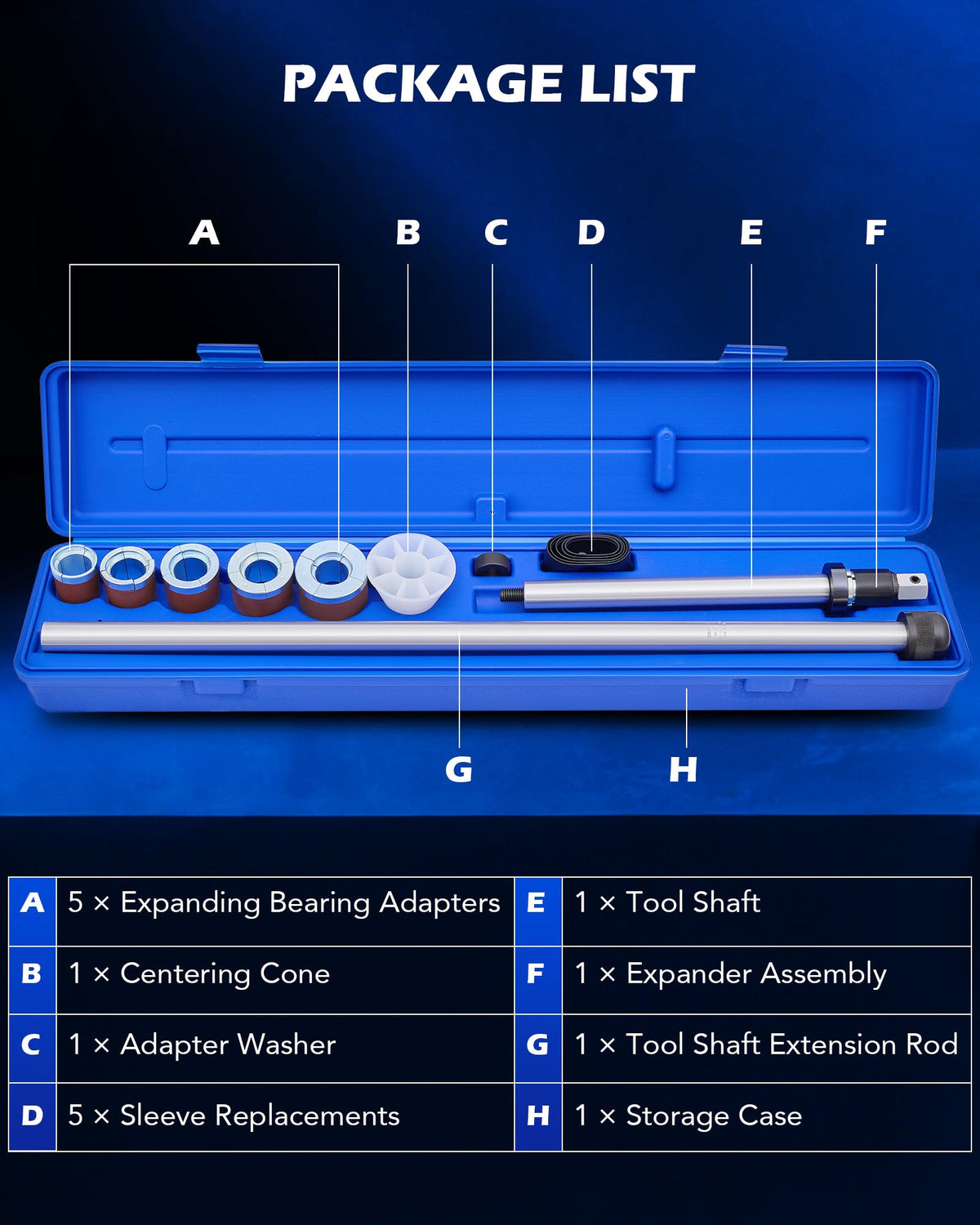 PACKAGE LIST

A B C D E F

G H

| A | 5 × Expanding Bearing Adapters | E | 1 × Tool Shaft |
|---|---|---|---|
| B | 1 × Centering Cone | F | 1 × Expander Assembly |
| C | 1 × Adapter Washer | G | 1 × Tool Shaft Extension Rod |
| D | 5 × Sleeve Replacements | H | 1 × Storage Case |