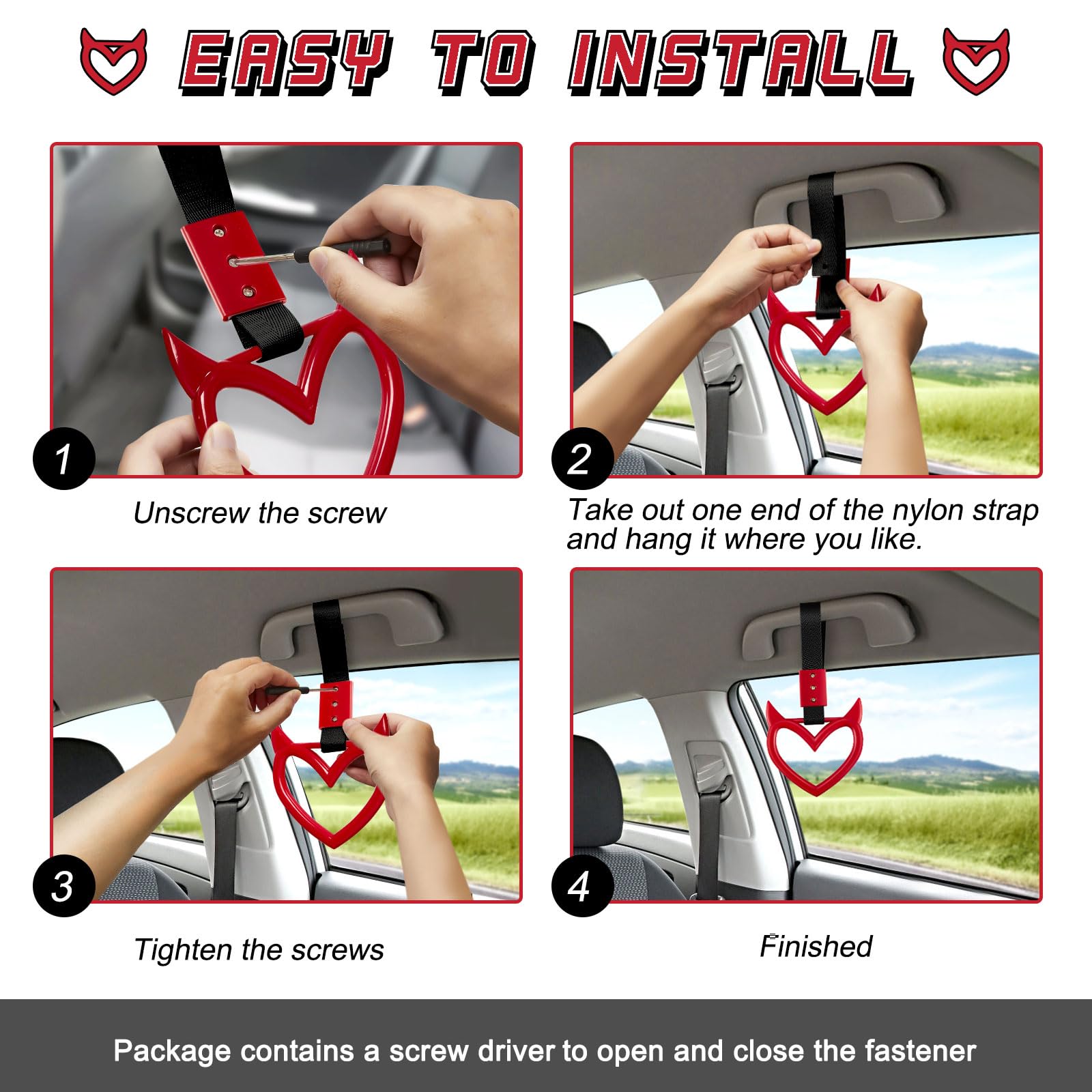 EASY TO INSTALL

1

Unscrew the screw

2

Take out one end of the nylon strap and hang it where you like.

3

Tighten the screws

4

Finished

Package contains a screw driver to open and close the fastener