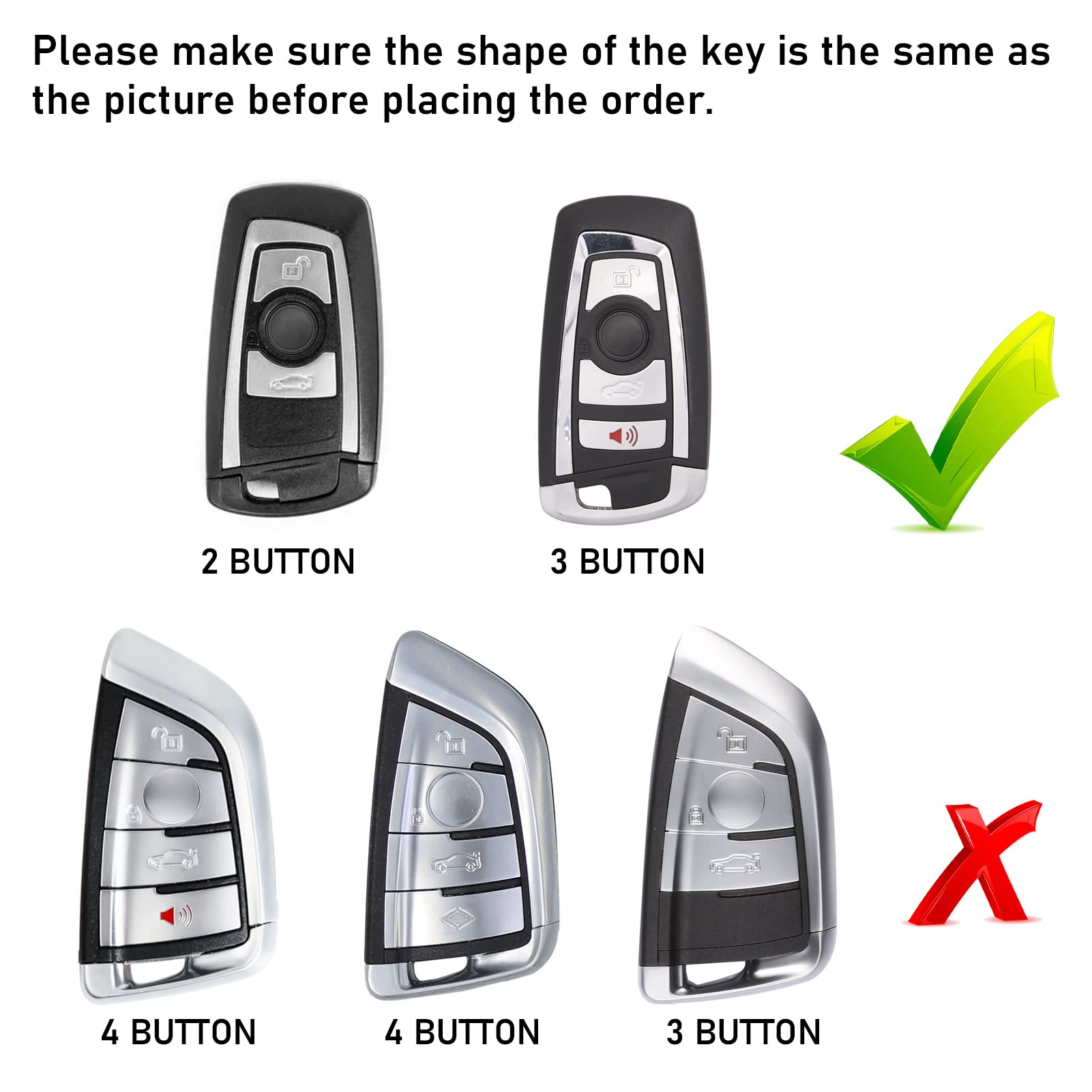 Please make sure the shape of the key is the same as the picture before placing the order.

2 BUTTON

3 BUTTON

4 BUTTON

4 BUTTON

3 BUTTON