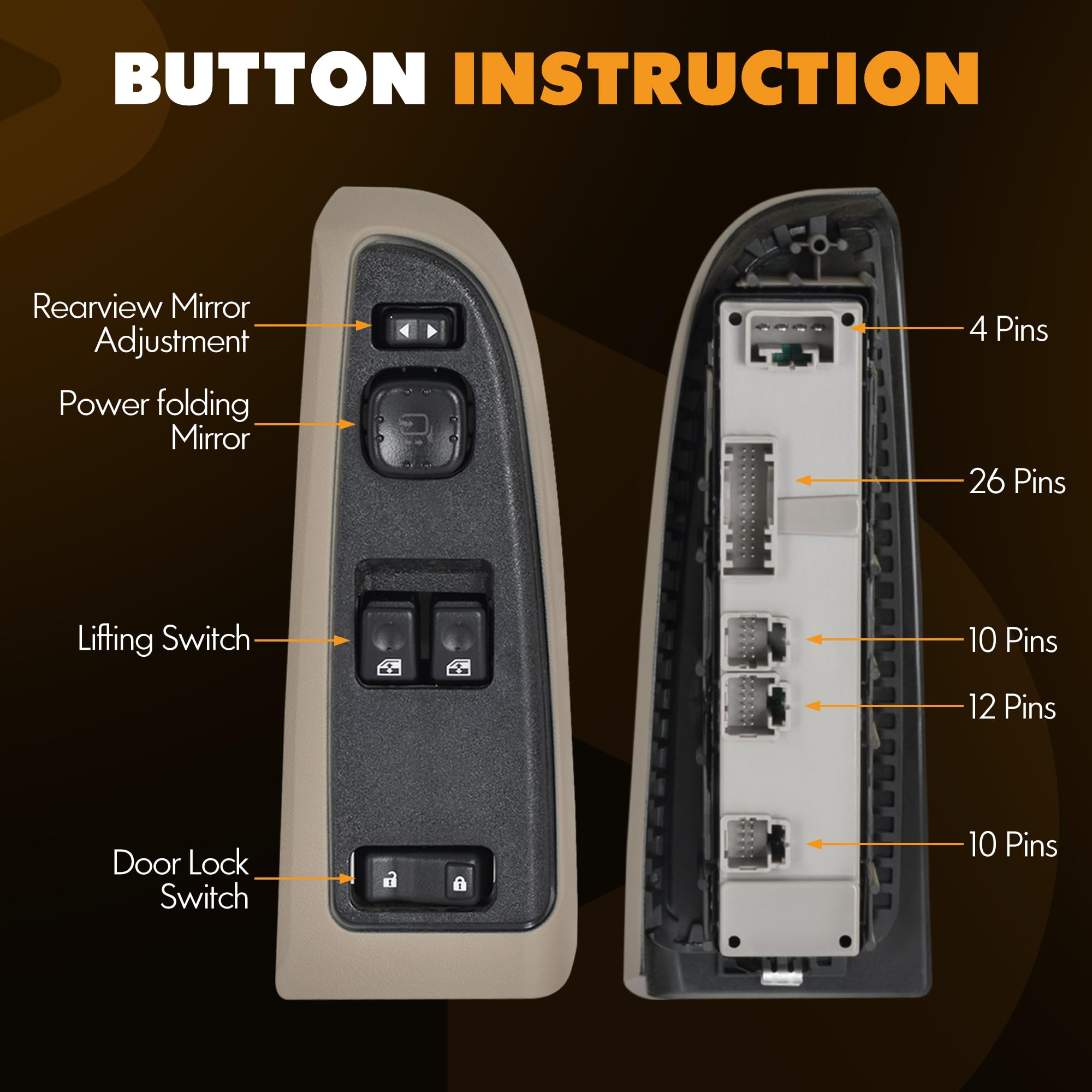 BUTTON INSTRUCTION

Rearview Mirror Adjustment

Power folding Mirror

Lifting Switch

Door Lock Switch

4 Pins

26 Pins

10 Pins

12 Pins

10 Pins