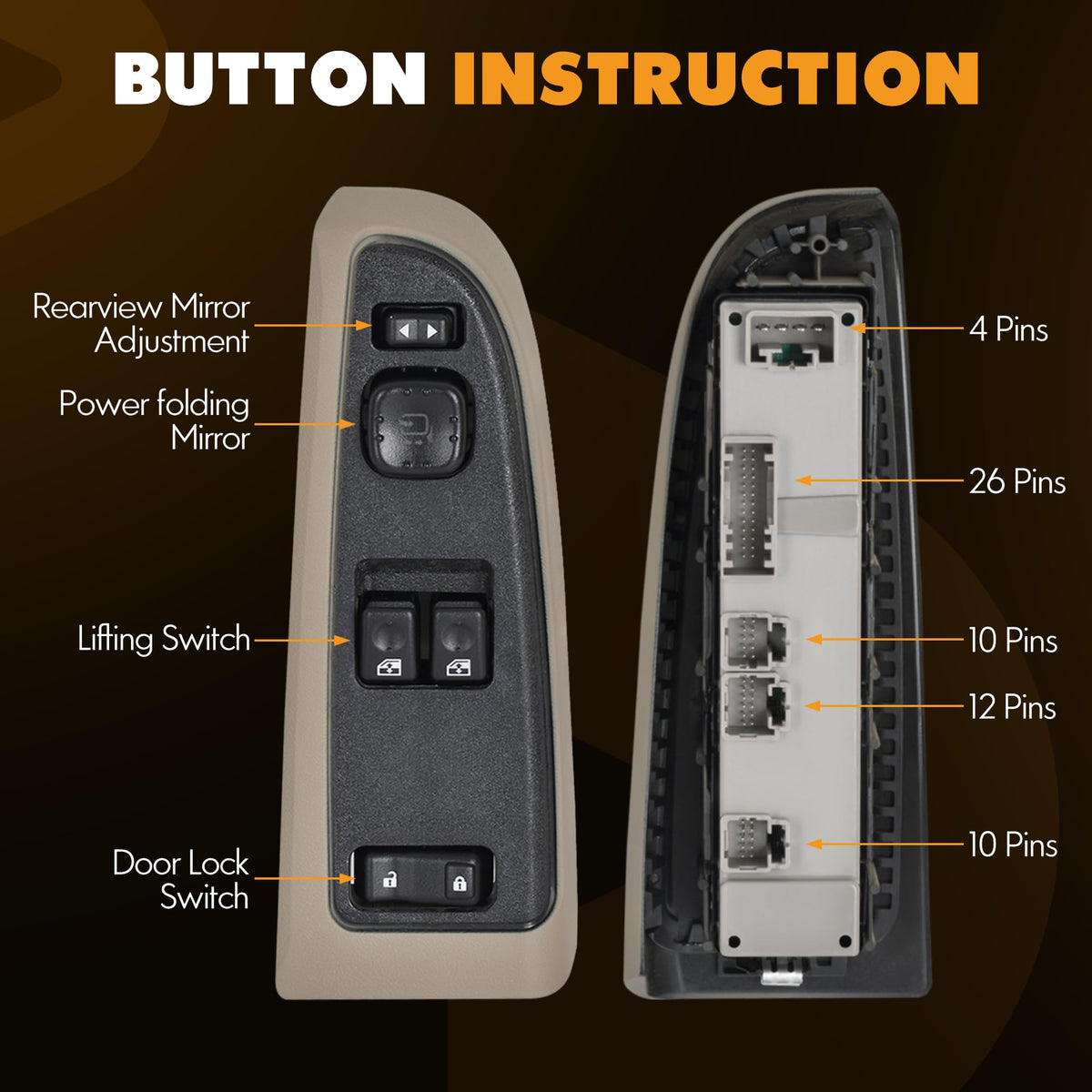 BUTTON INSTRUCTION

Rearview Mirror Adjustment

Power folding Mirror

Lifting Switch

Door Lock Switch

4 Pins

26 Pins

10 Pins

12 Pins

10 Pins