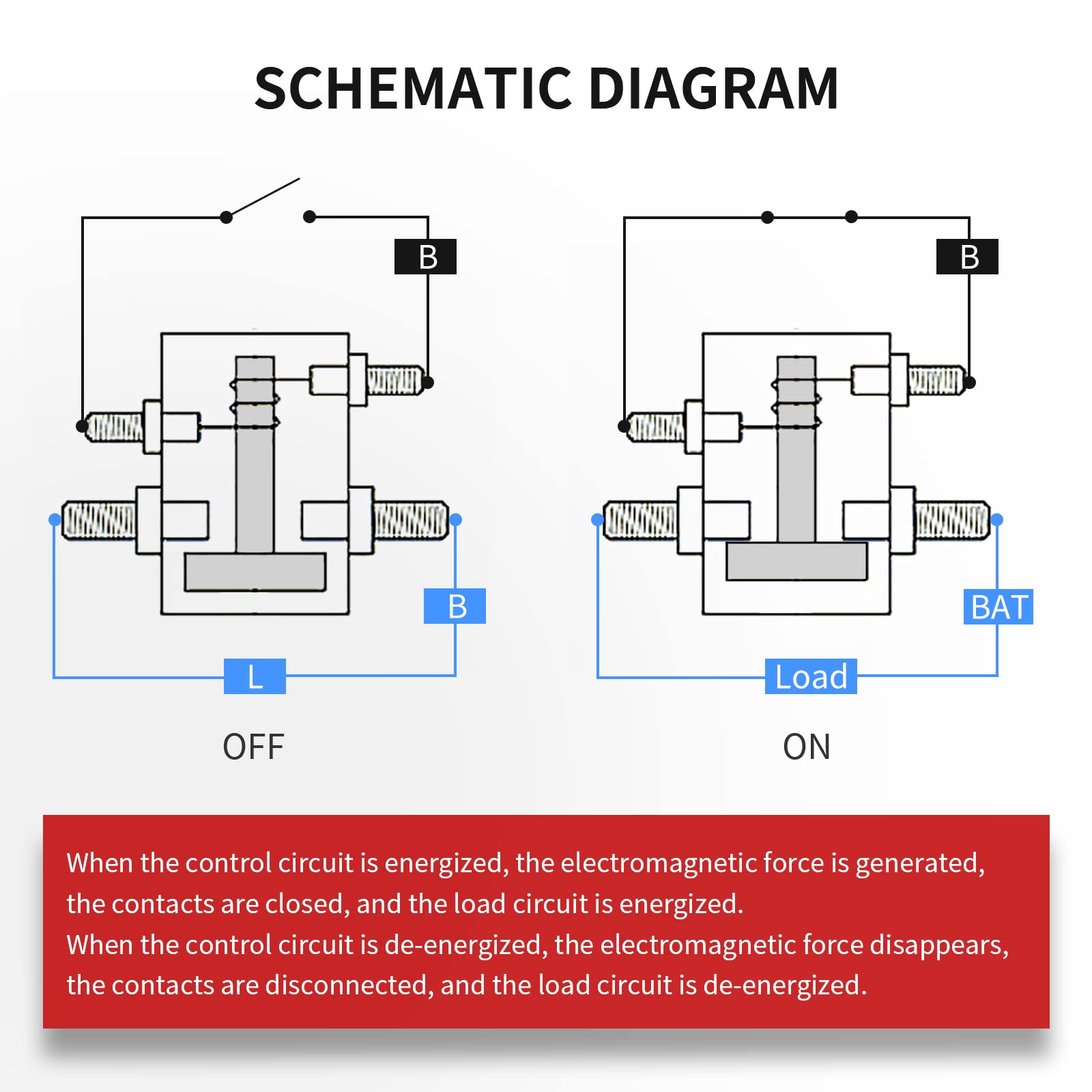 SCHEMATIC DIAGRAM

B

B

L

OFF

B

BAT

Load

ON

When the control circuit is energized, the electromagnetic force is generated, the contacts are closed, and the load circuit is energized.
When the control circuit is de-energized, the electromagnetic force disappears, the contacts are disconnected, and the load circuit is de-energized.