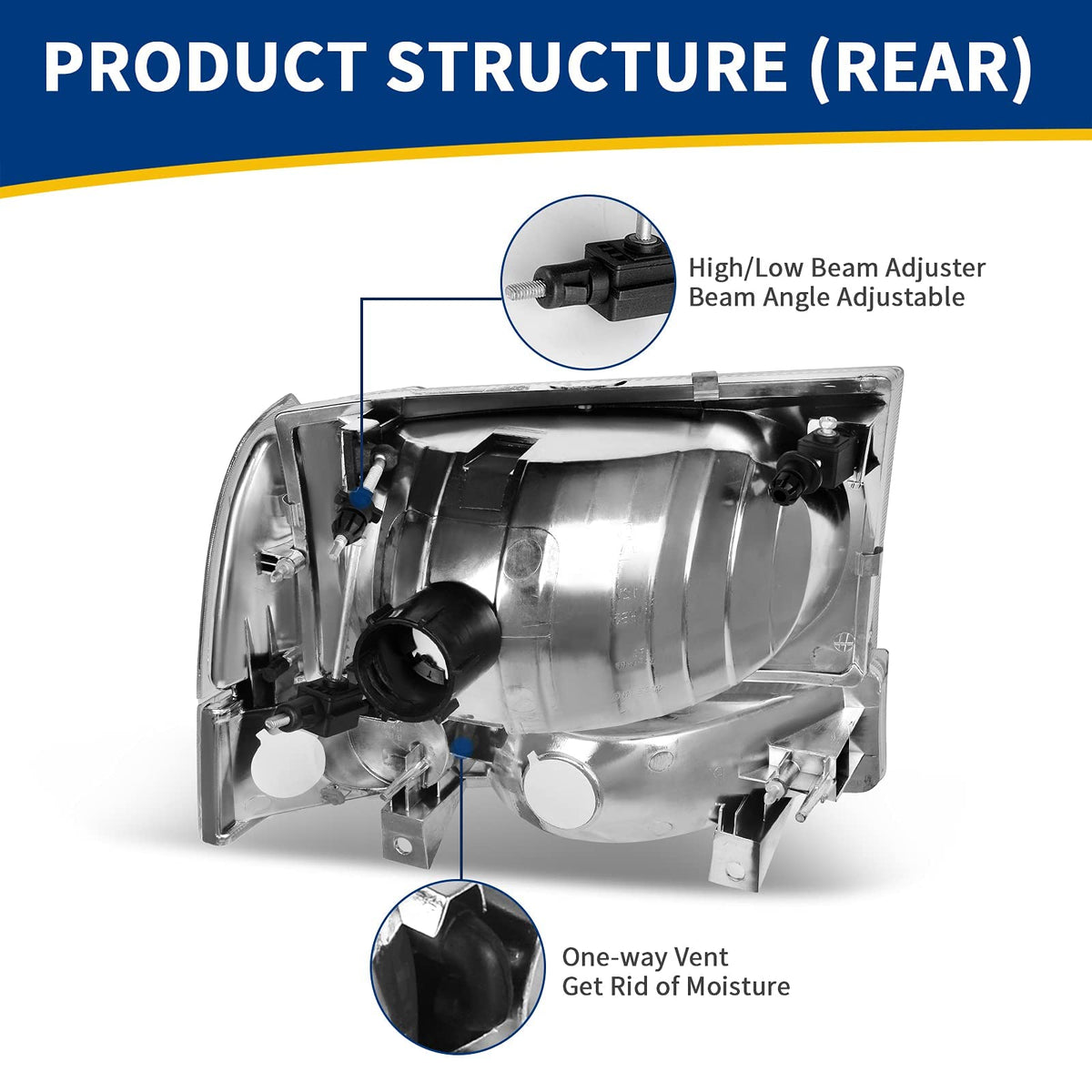 PRODUCT STRUCTURE (REAR)

High/Low Beam Adjuster
Beam Angle Adjustable

One-way Vent
Get Rid of Moisture