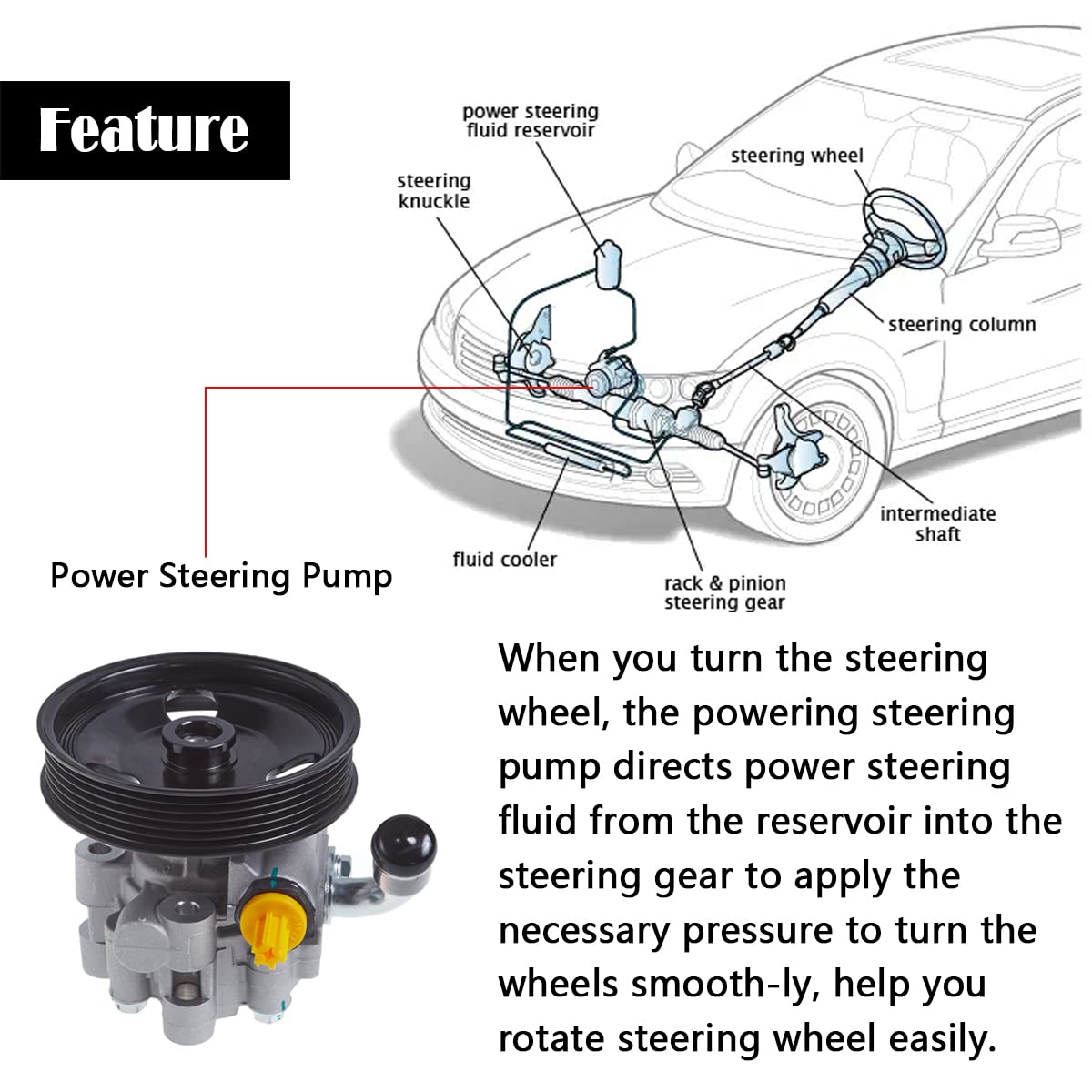 Feature

power steering fluid reservoir

steering knuckle

steering wheel

steering column

intermediate shaft

fluid cooler

rack & pinion steering gear

Power Steering Pump

When you turn the steering wheel, the powering steering pump directs power steering fluid from the reservoir into the steering gear to apply the necessary pressure to turn the wheels smooth-ly, help you rotate steering wheel easily.