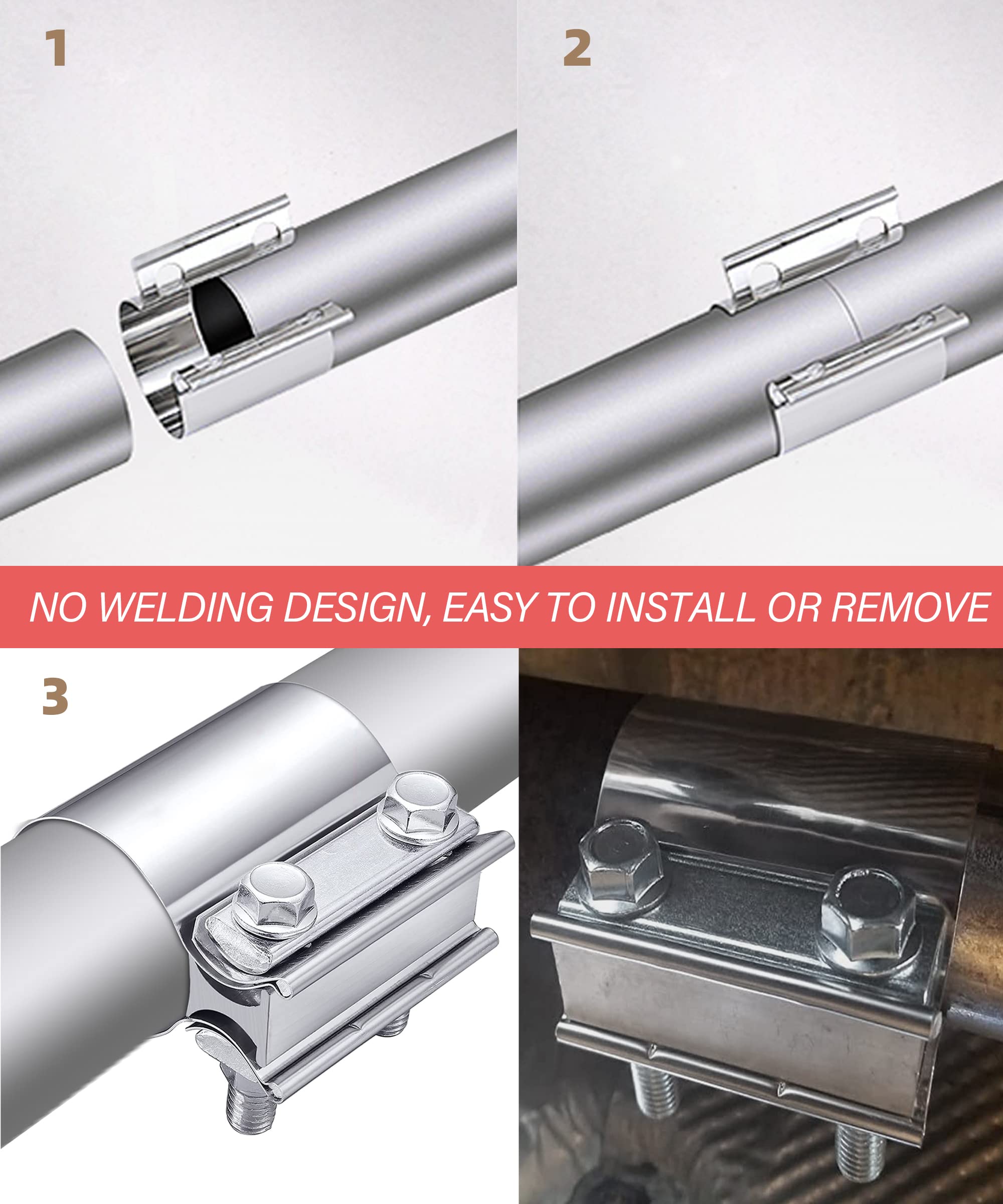 1

2

NO WELDING DESIGN, EASY TO INSTALL OR REMOVE

3