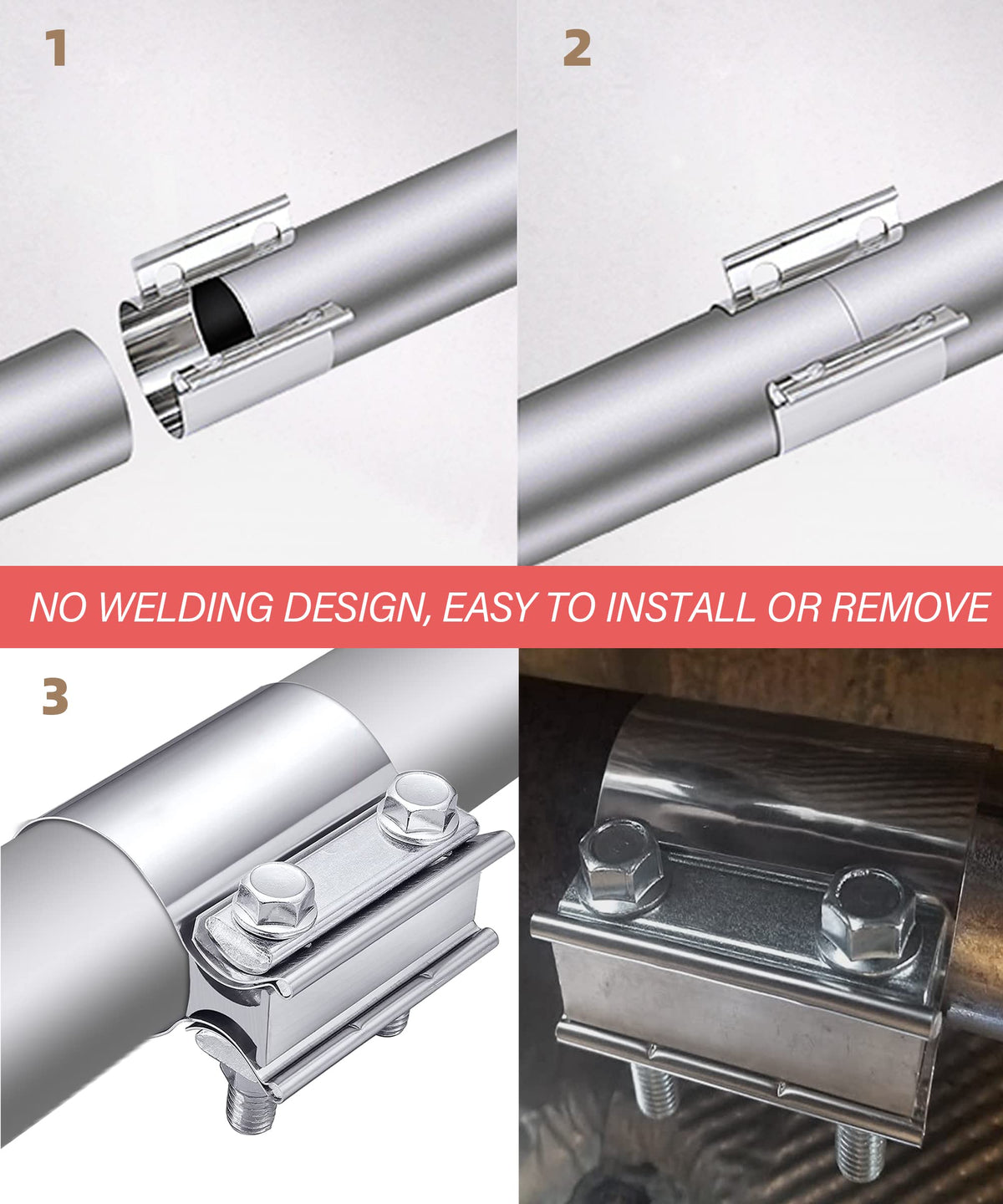 1

2

NO WELDING DESIGN, EASY TO INSTALL OR REMOVE

3