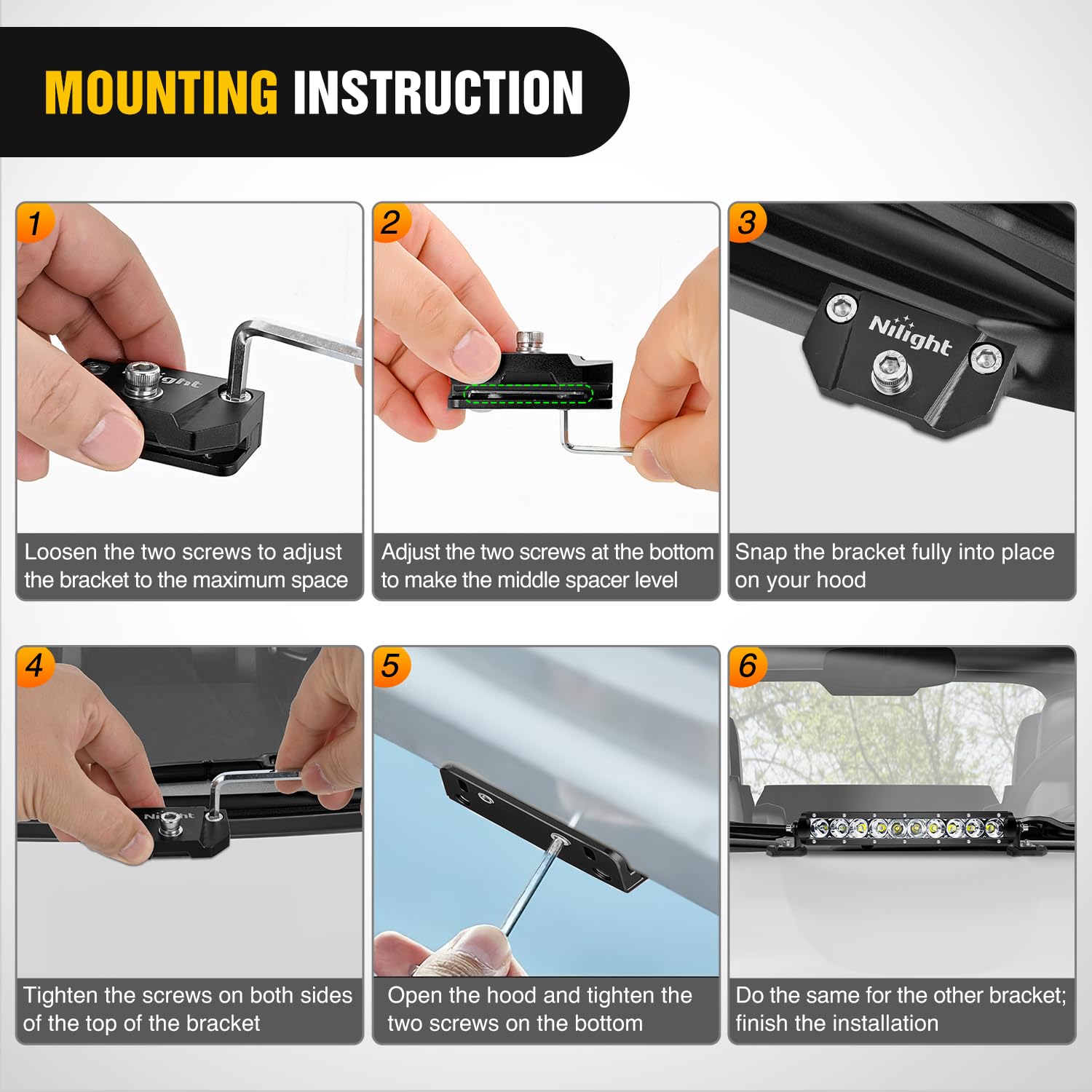 MOUNTING INSTRUCTION

1

Loosen the two screws to adjust the bracket to the maximum space

2

Adjust the two screws at the bottom to make the middle spacer level

3

Nilight

Snap the bracket fully into place on your hood

4

Tighten the screws on both sides of the top of the bracket

5

Open the hood and tighten the two screws on the bottom

6

Do the same for the other bracket; finish the installation