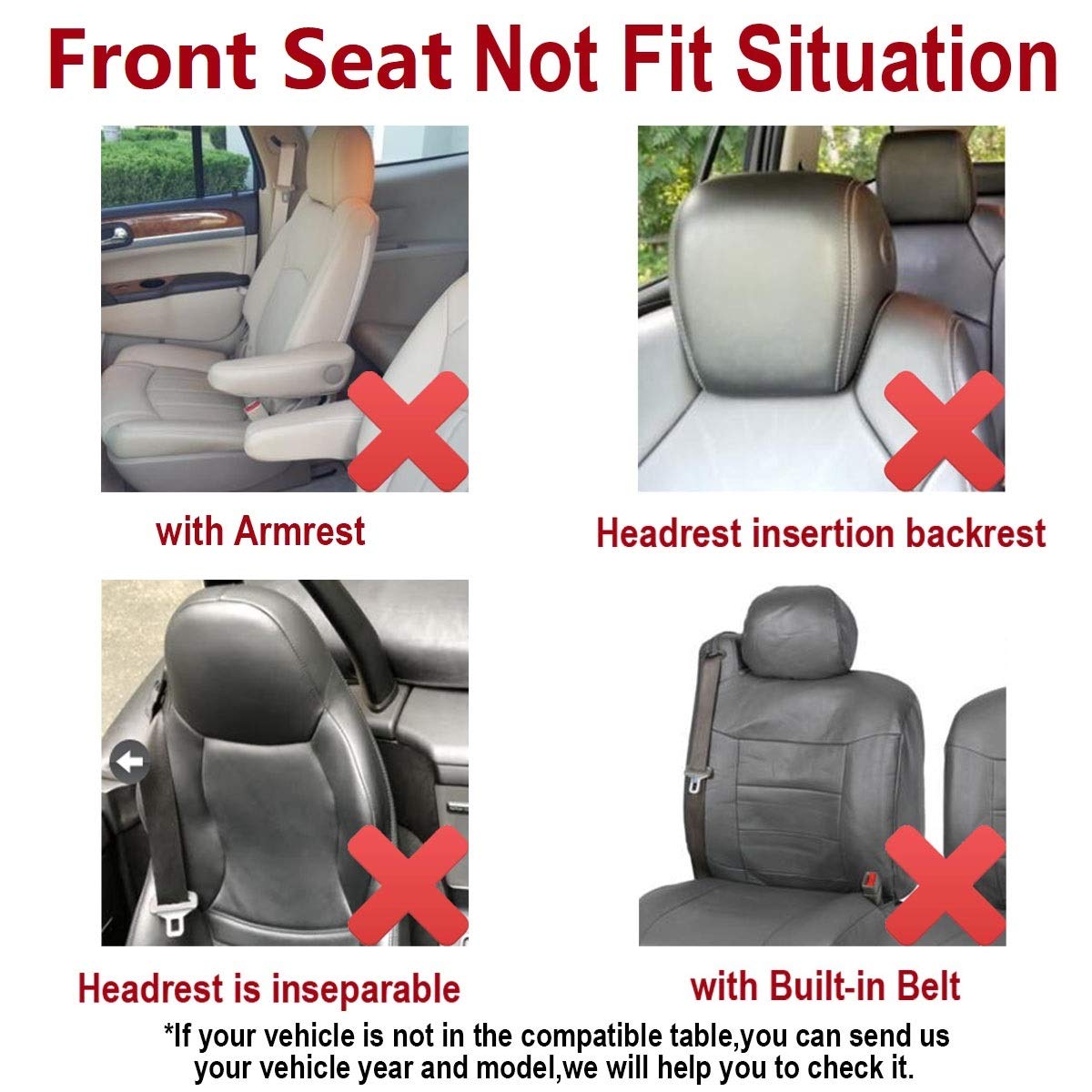 Front Seat Not Fit Situation

with Armrest

Headrest insertion backrest

Headrest is inseparable

with Built-in Belt

*If your vehicle is not in the compatible table,you can send us your vehicle year and model,we will help you to check it.