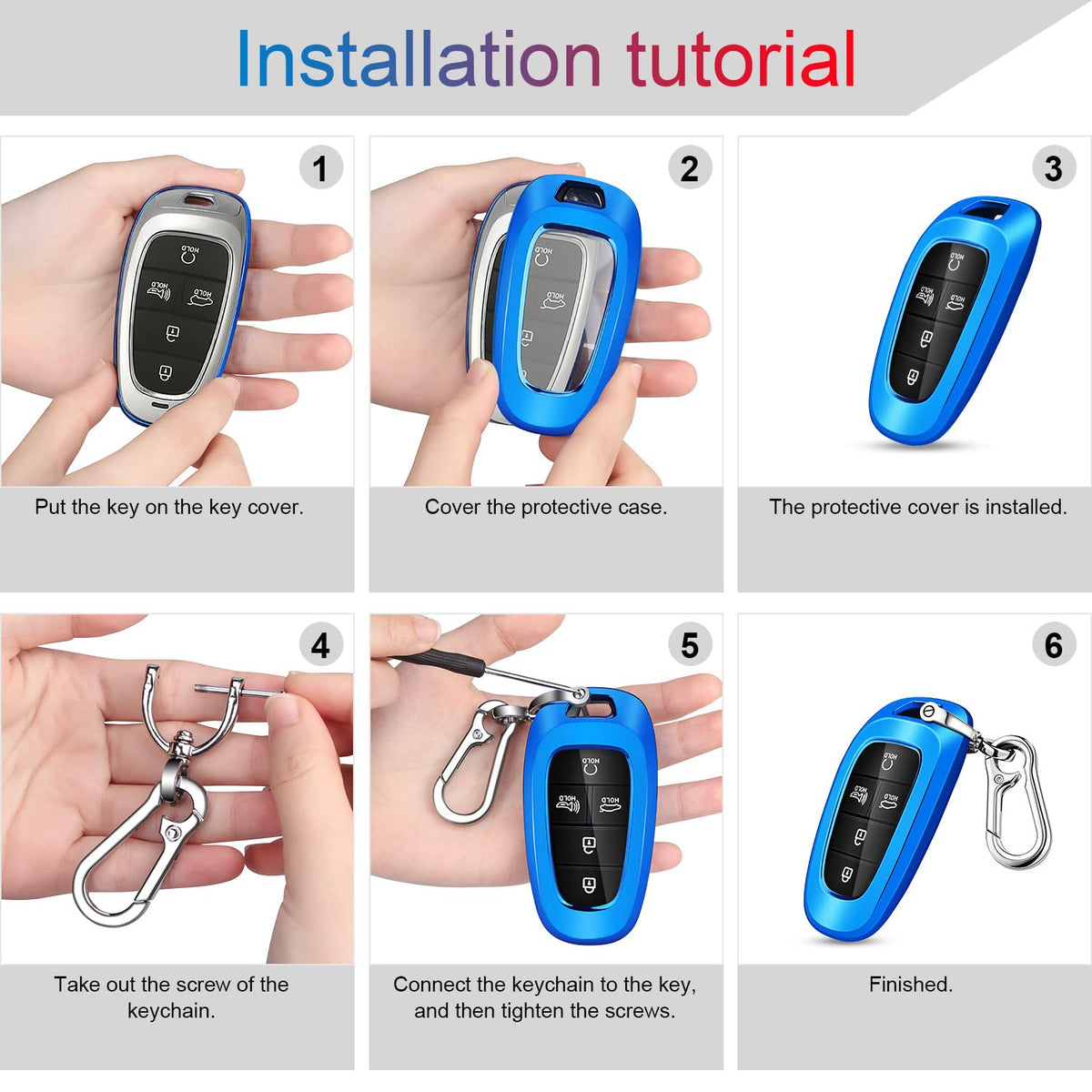 Installation tutorial

1

HOLD

HOLD

HOLD

Put the key on the key cover.

2

HOLD

Cover the protective case.

3

HOLD

HOLD

HOLD

The protective cover is installed.

4

Take out the screw of the keychain.

5

HOLD

HOLD

HOLD

Connect the keychain to the key, and then tighten the screws.

6

HOLD

HOLD

HOLD

Finished.