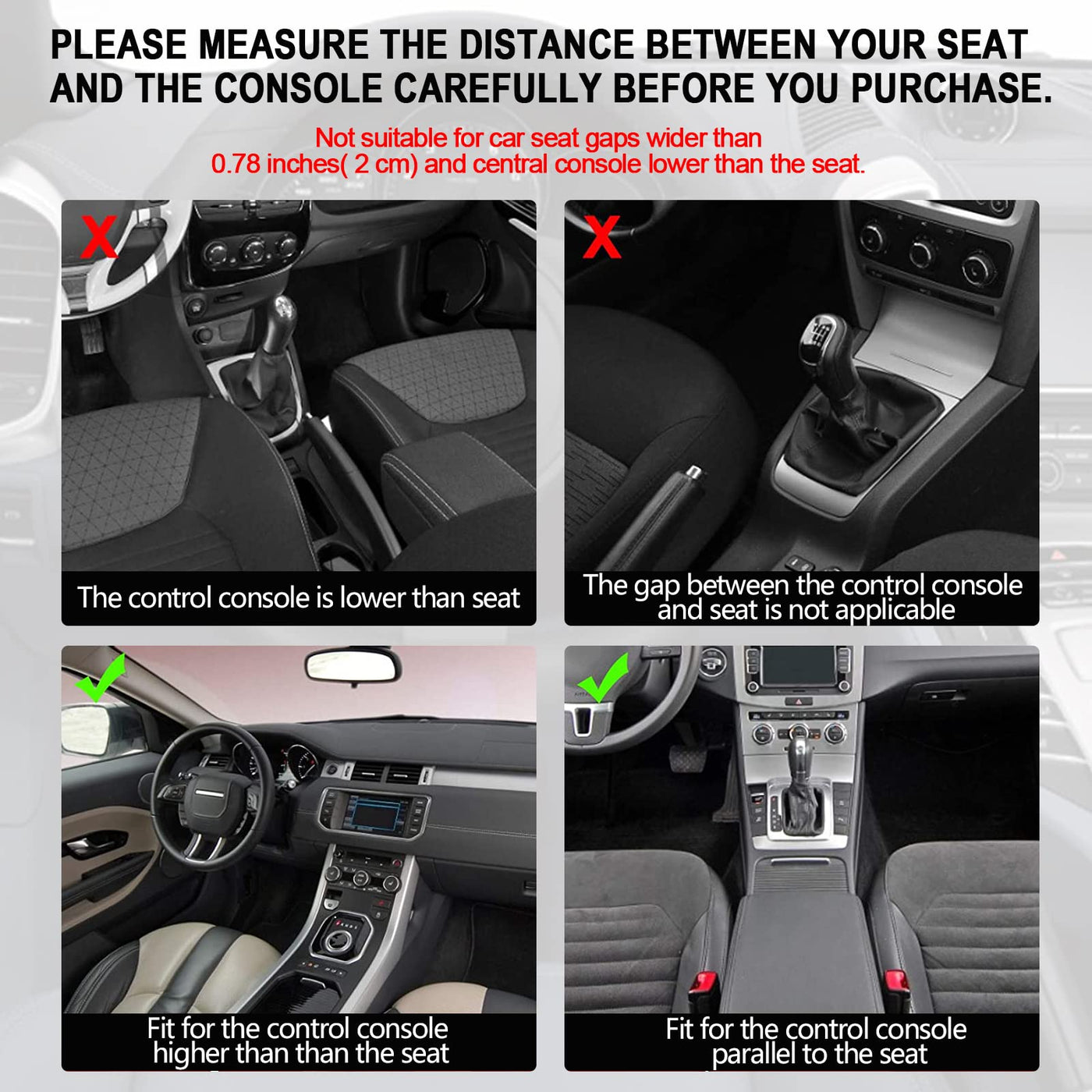 PLEASE MEASURE THE DISTANCE BETWEEN YOUR SEAT AND THE CONSOLE CAREFULLY BEFORE YOU PURCHASE.

Not suitable for car seat gaps wider than 0.78 inches( 2 cm) and central console lower than the seat.

X

The control console is lower than seat

X

The gap between the control console and seat is not applicable

Fit for the control console higher than than the seat

Fit for the control console parallel to the seat