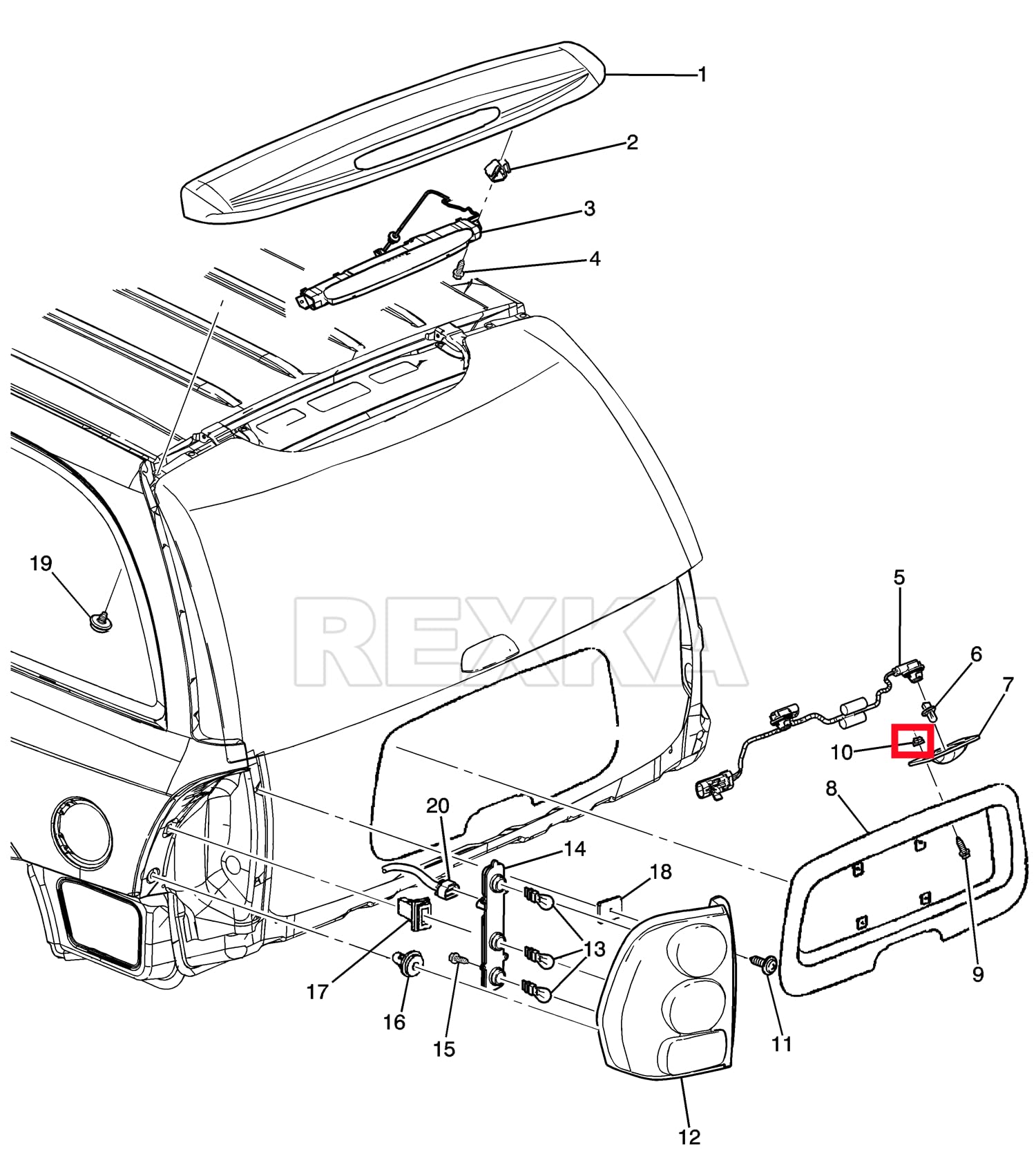 1
2
3
4
19
REXKA
5
6
7
10
8
20
14
18
13
17
16
15
11
9
12