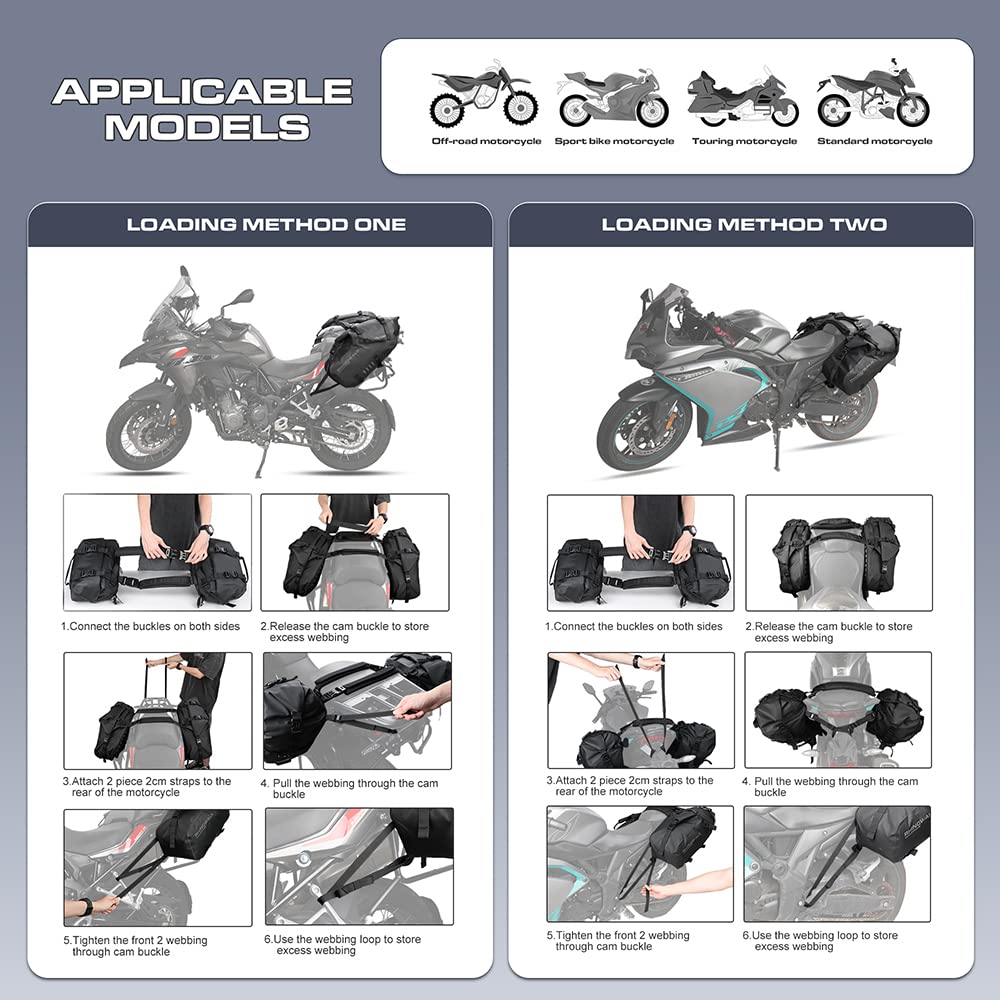 APPLICABLE MODELS

Off-road motorcycle
Sport bike motorcycle
Touring motorcycle
Standard motorcycle

LOADING METHOD ONE

1.Connect the buckles on both sides
2.Release the cam buckle to store excess webbing
3.Attach 2 piece 2cm straps to the rear of the motorcycle
4. Pull the webbing through the cam buckle
5.Tighten the front 2 webbing through cam buckle
6.Use the webbing loop to store excess webbing

LOADING METHOD TWO

1.Connect the buckles on both sides
2.Release the cam buckle to store excess webbing
3.Attach 2 piece 2cm straps to the rear of the motorcycle
4. Pull the webbing through the cam buckle
5.Tighten the front 2 webbing through cam buckle
6.Use the webbing loop to store excess webbing