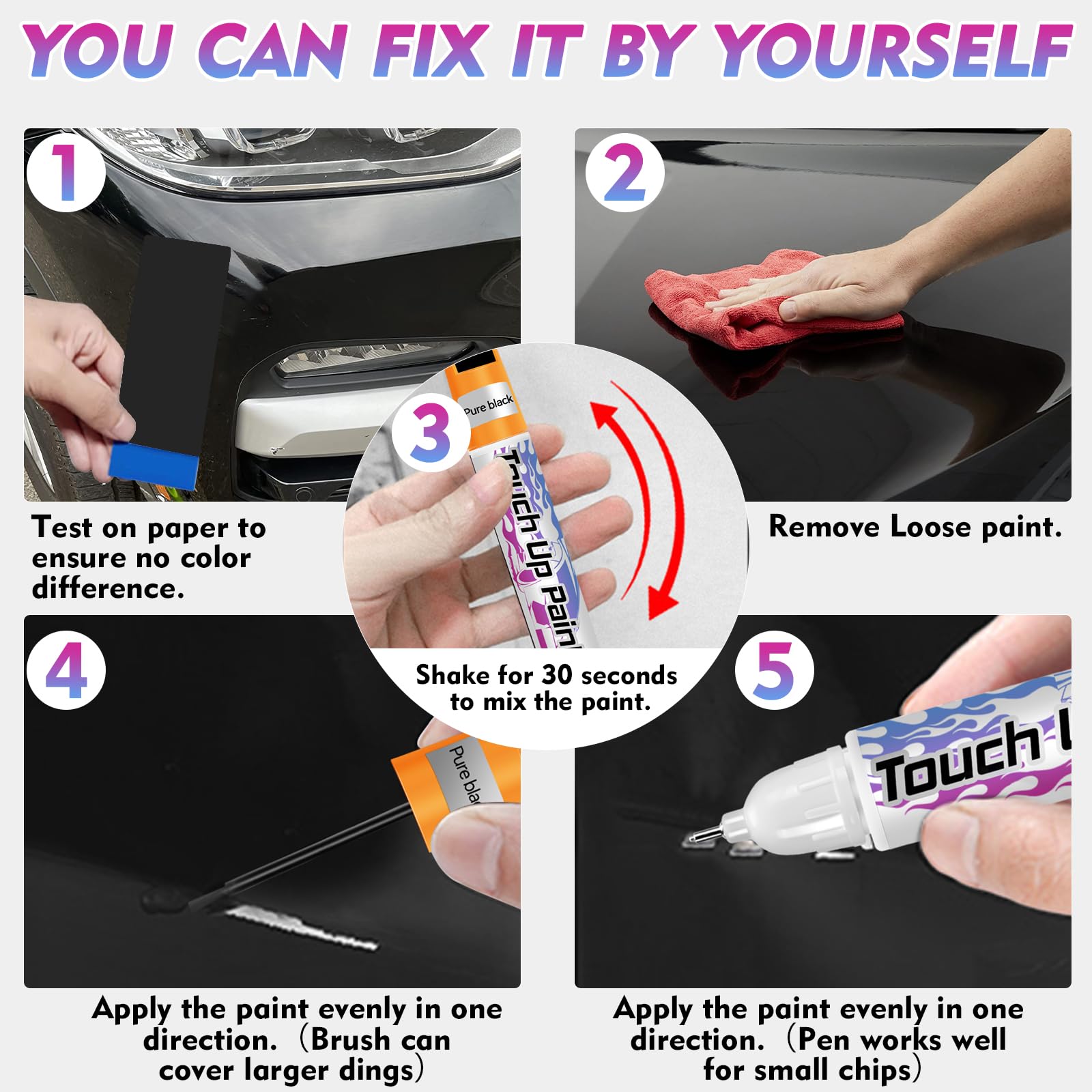 YOU CAN FIX IT BY YOURSELF

1

Test on paper to ensure no color difference.

2

Remove Loose paint.

3

Pure black

Touch Up Paint

Shake for 30 seconds to mix the paint.

4

Pure bla

Apply the paint evenly in one direction.（Brush can cover larger dings）

5

Touch U

Apply the paint evenly in one direction.（Pen works well for small chips）