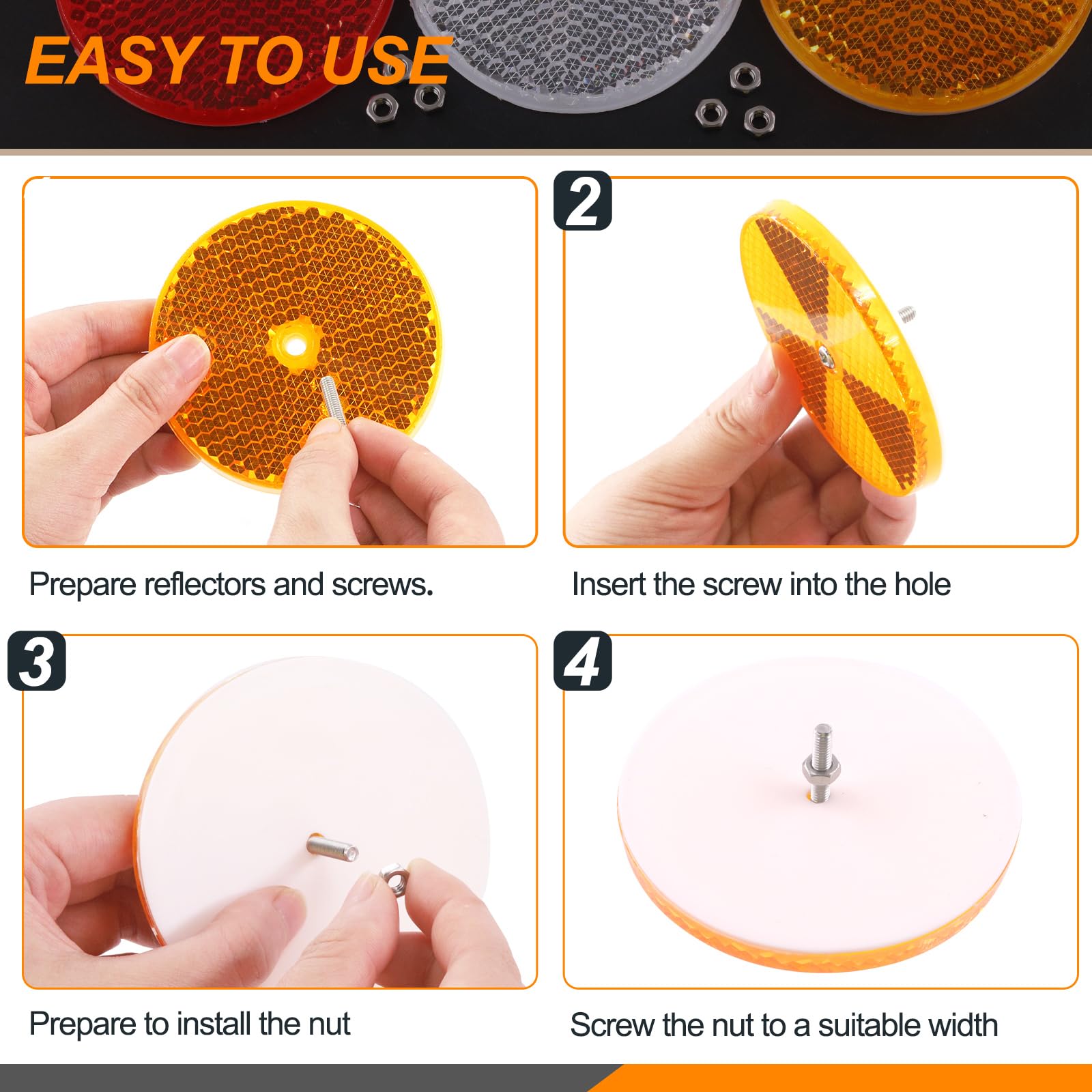 EASY TO USE

Prepare reflectors and screws.

2

Insert the screw into the hole

3

Prepare to install the nut

4

Screw the nut to a suitable width