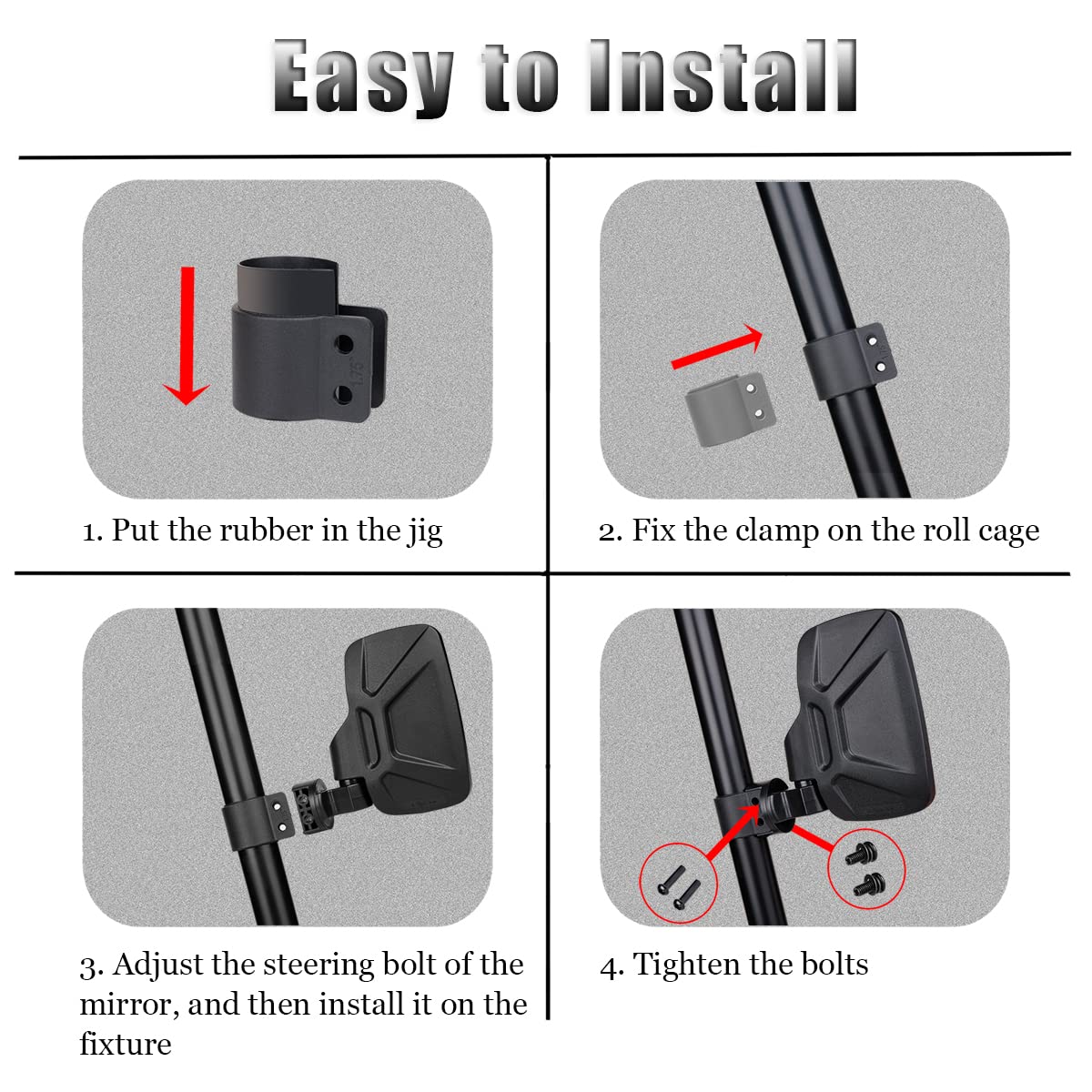 Easy to Install

1. Put the rubber in the jig

2. Fix the clamp on the roll cage

3. Adjust the steering bolt of the mirror, and then install it on the fixture

4. Tighten the bolts