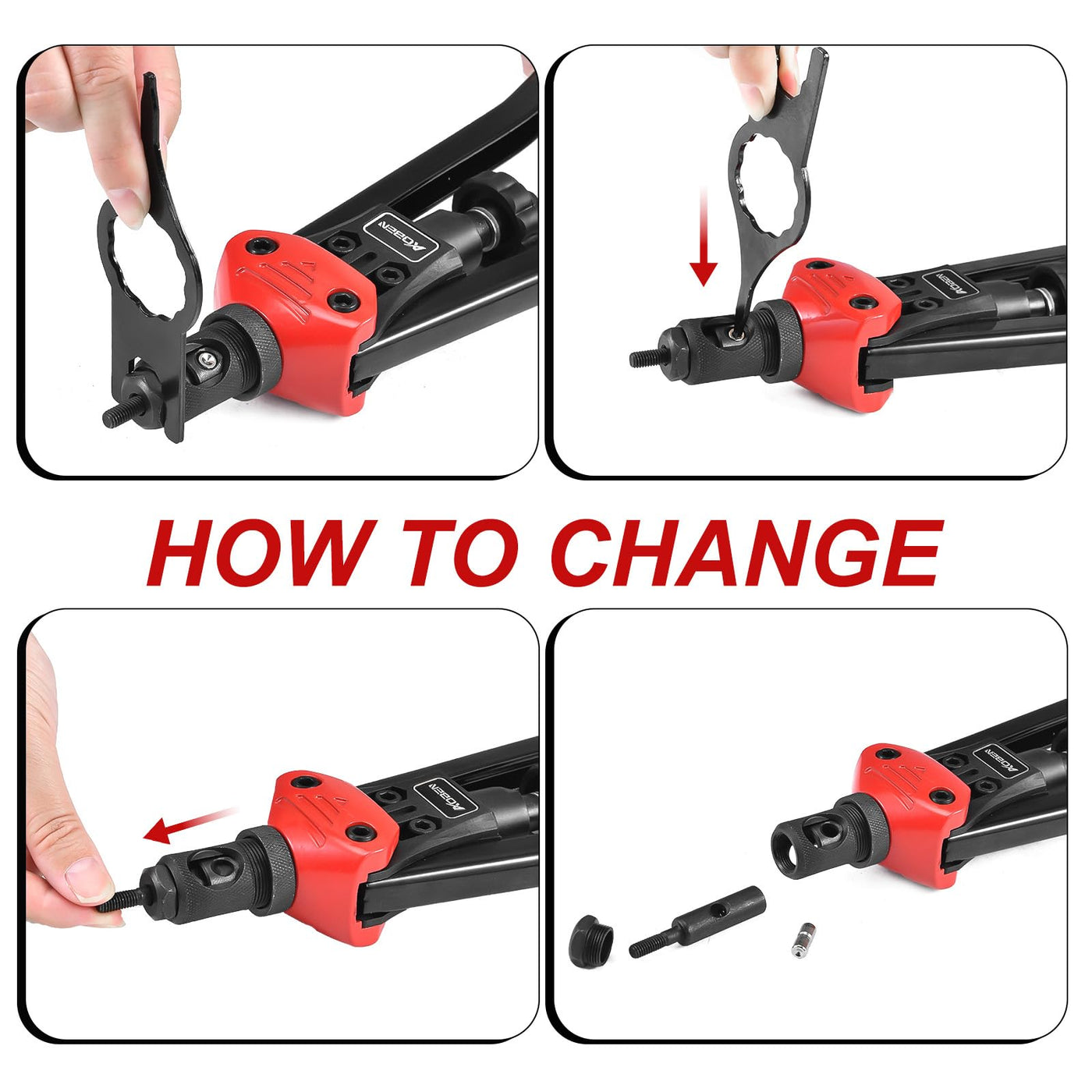 AOBEN

AOBEN

HOW TO CHANGE

AOBEN

AOBEN