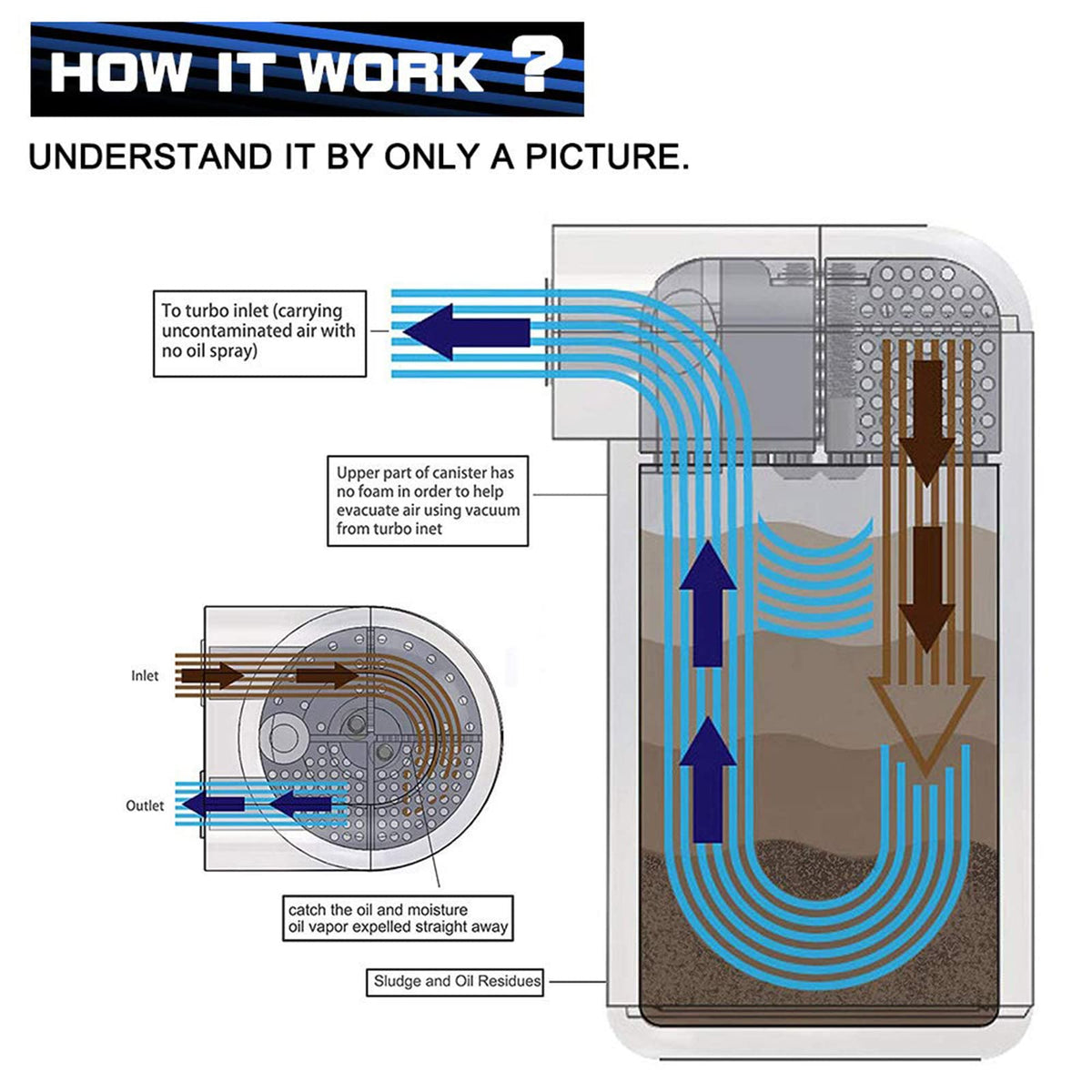 HOW IT WORK ?

UNDERSTAND IT BY ONLY A PICTURE.

To turbo inlet (carrying uncontaminated air with no oil spray)

Upper part of canister has no foam in order to help evacuate air using vacuum from turbo inet

Inlet

Outlet

catch the oil and moisture oil vapor expelled straight away

Sludge and Oil Residues