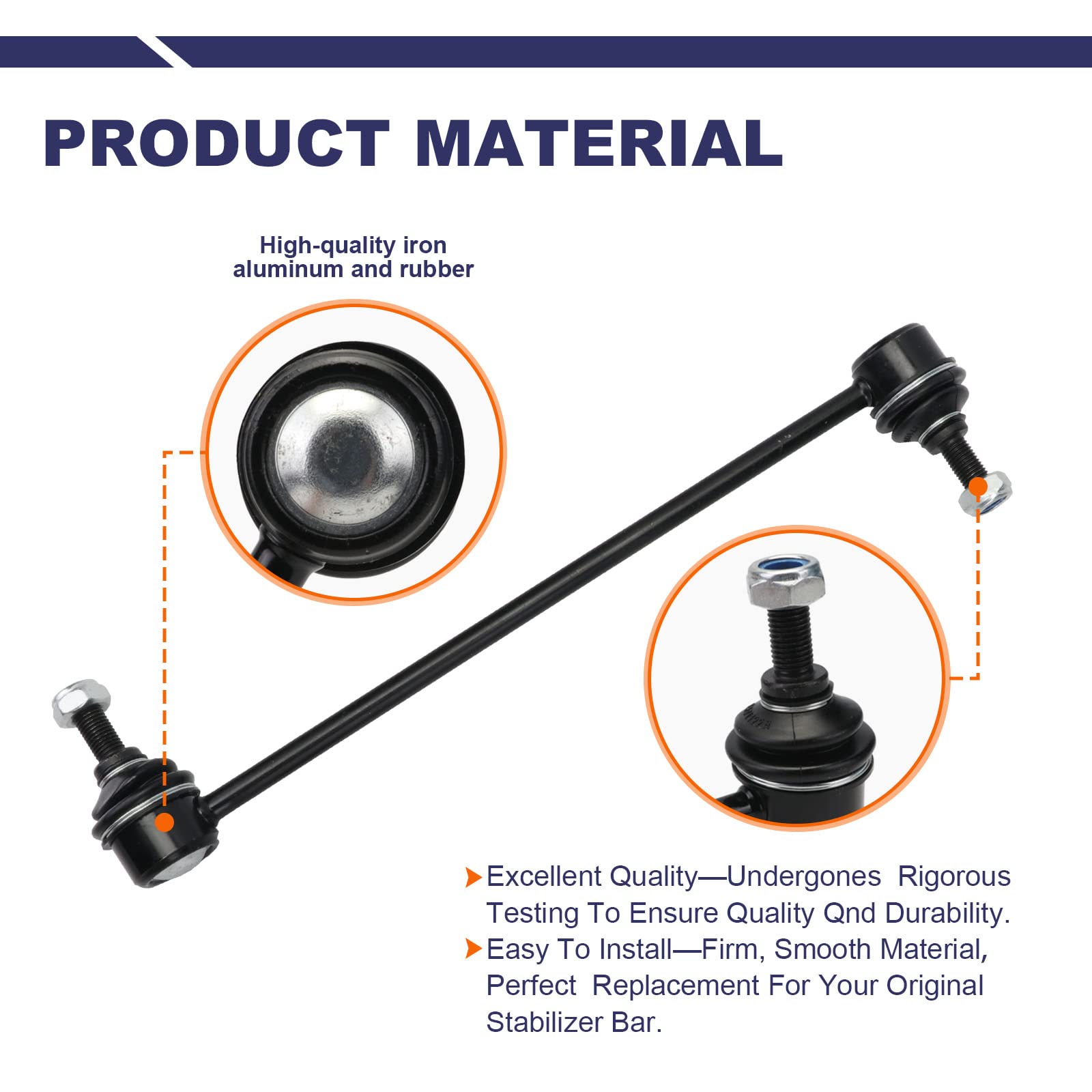 PRODUCT MATERIAL

High-quality iron aluminum and rubber

Excellent Quality—Undergones Rigorous Testing To Ensure Quality Qnd Durability.

Easy To Install—Firm, Smooth Material, Perfect Replacement For Your Original Stabilizer Bar.