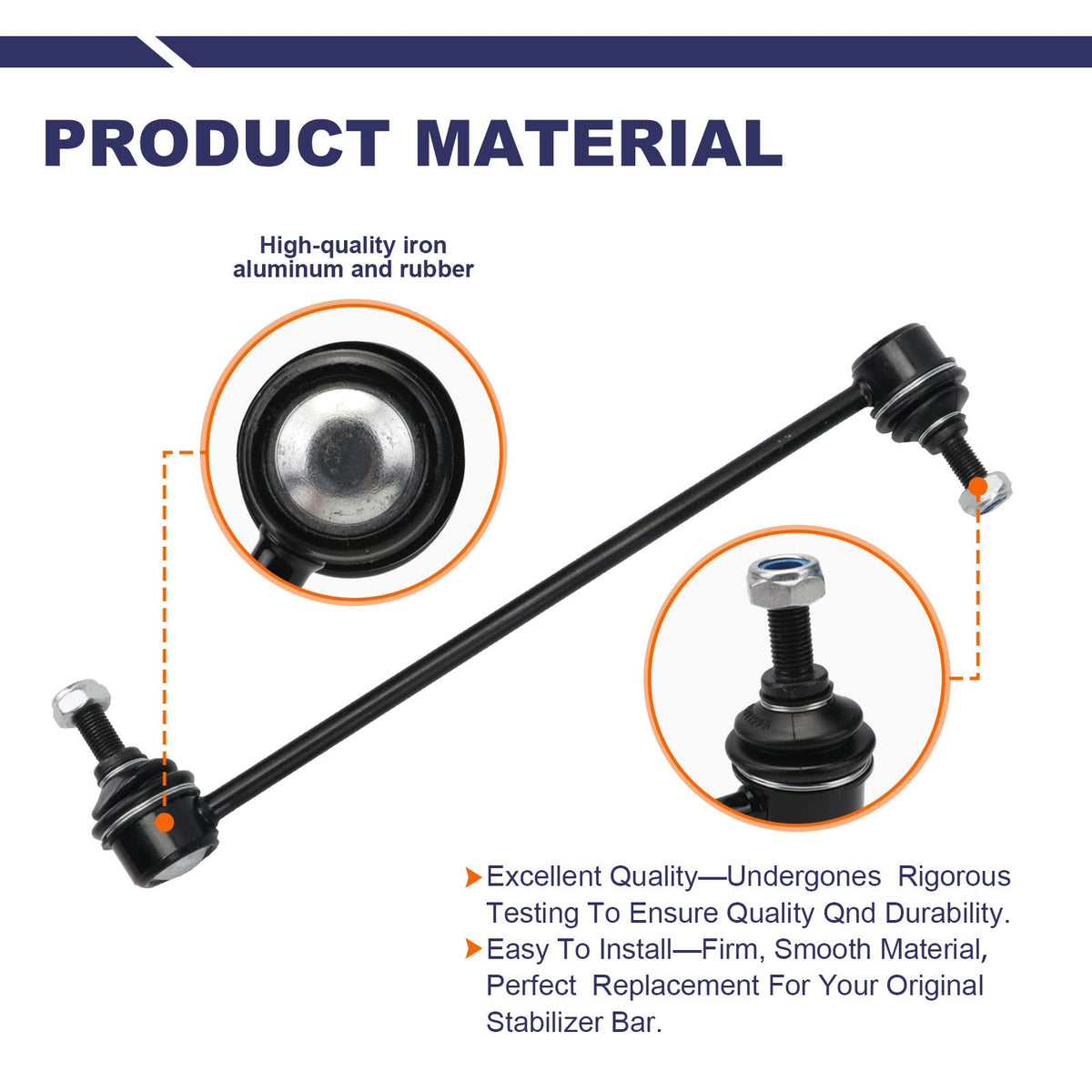 PRODUCT MATERIAL

High-quality iron aluminum and rubber

Excellent Quality—Undergones Rigorous Testing To Ensure Quality Qnd Durability.

Easy To Install—Firm, Smooth Material, Perfect Replacement For Your Original Stabilizer Bar.