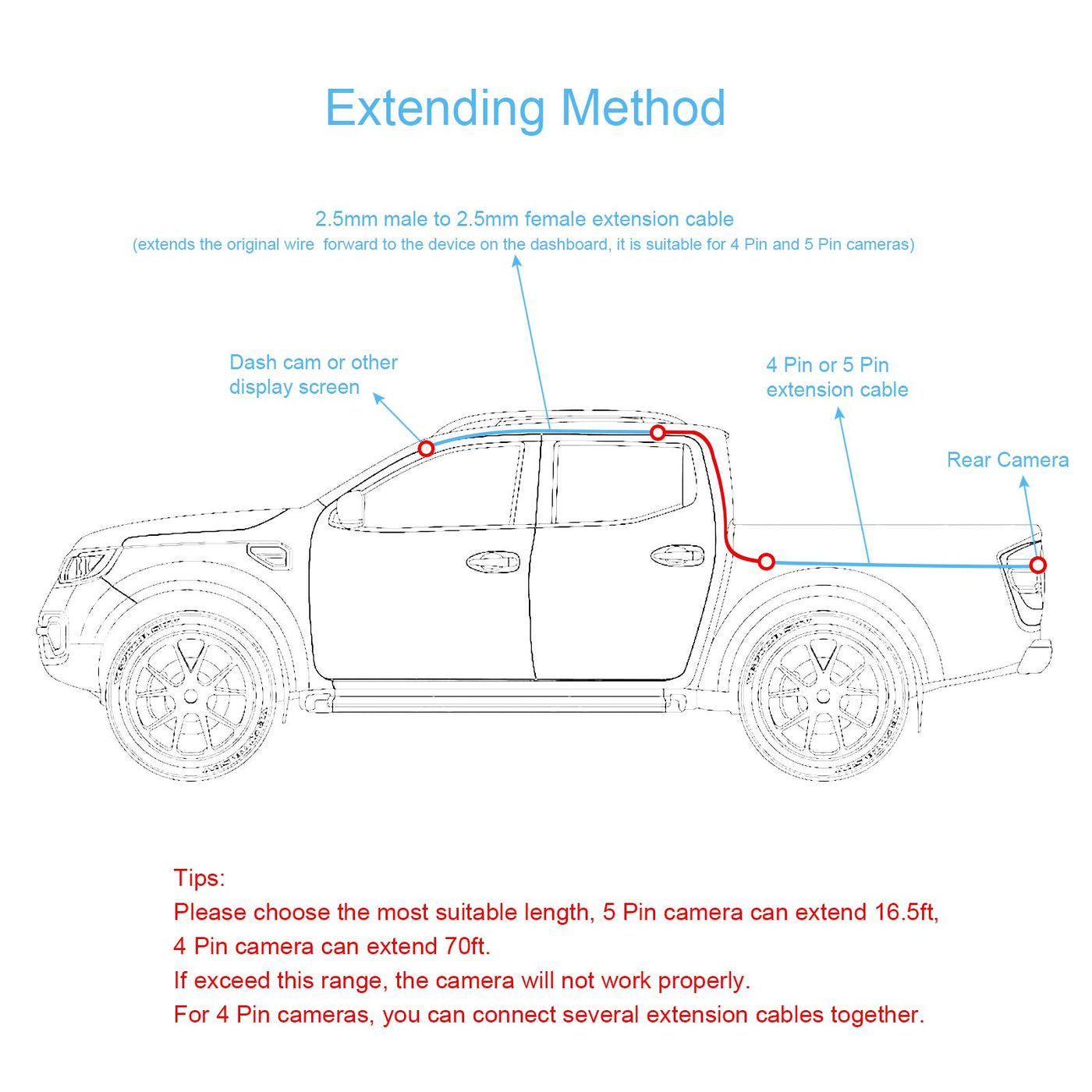 Extending Method

2.5mm male to 2.5mm female extension cable
(extends the original wire forward to the device on the dashboard, it is suitable for 4 Pin and 5 Pin cameras)

Dash cam or other display screen

4 Pin or 5 Pin extension cable

Rear Camera

Tips:
Please choose the most suitable length, 5 Pin camera can extend 16.5ft, 4 Pin camera can extend 70ft.
If exceed this range, the camera will not work properly.
For 4 Pin cameras, you can connect several extension cables together.