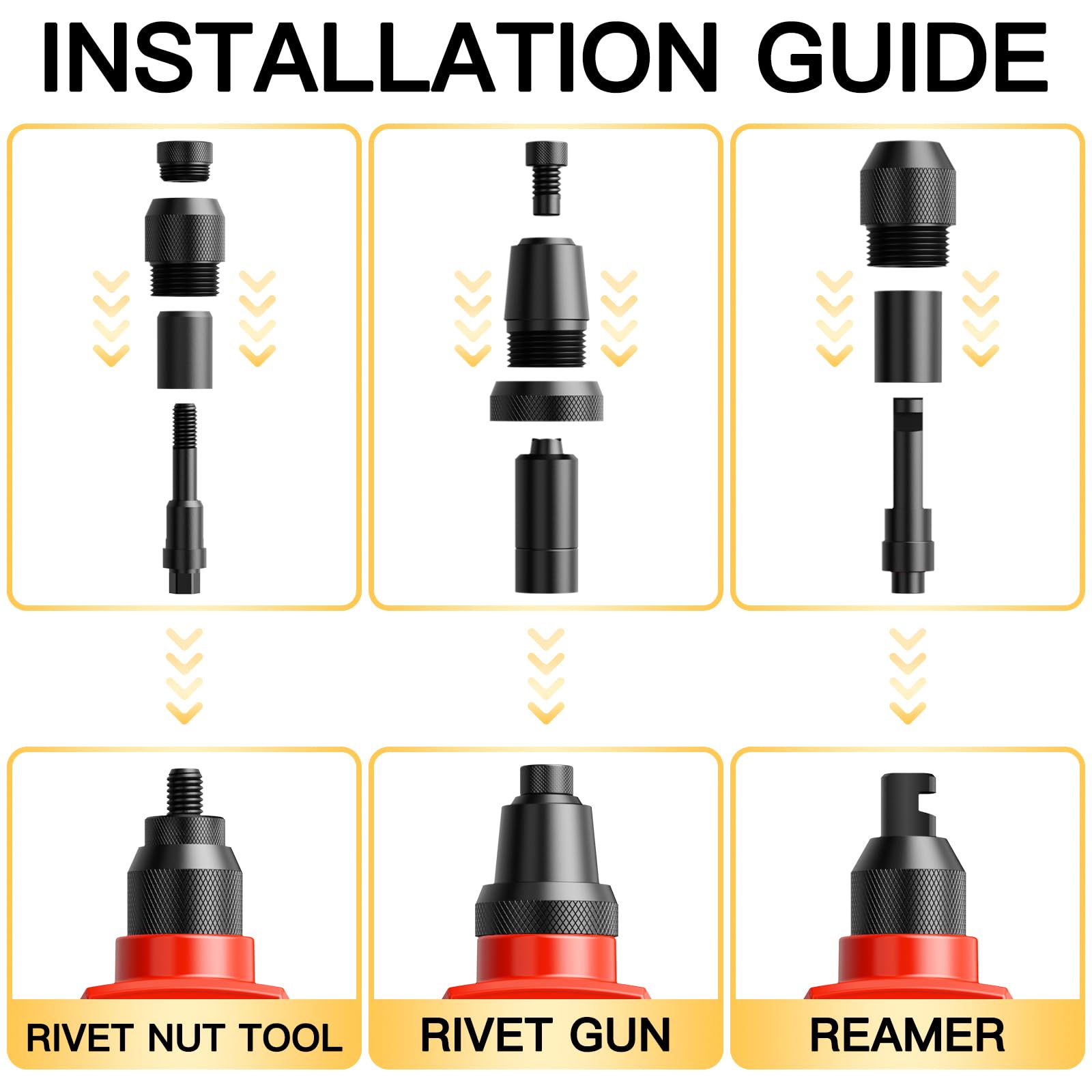 INSTALLATION GUIDE

RIVET NUT TOOL

RIVET GUN

REAMER