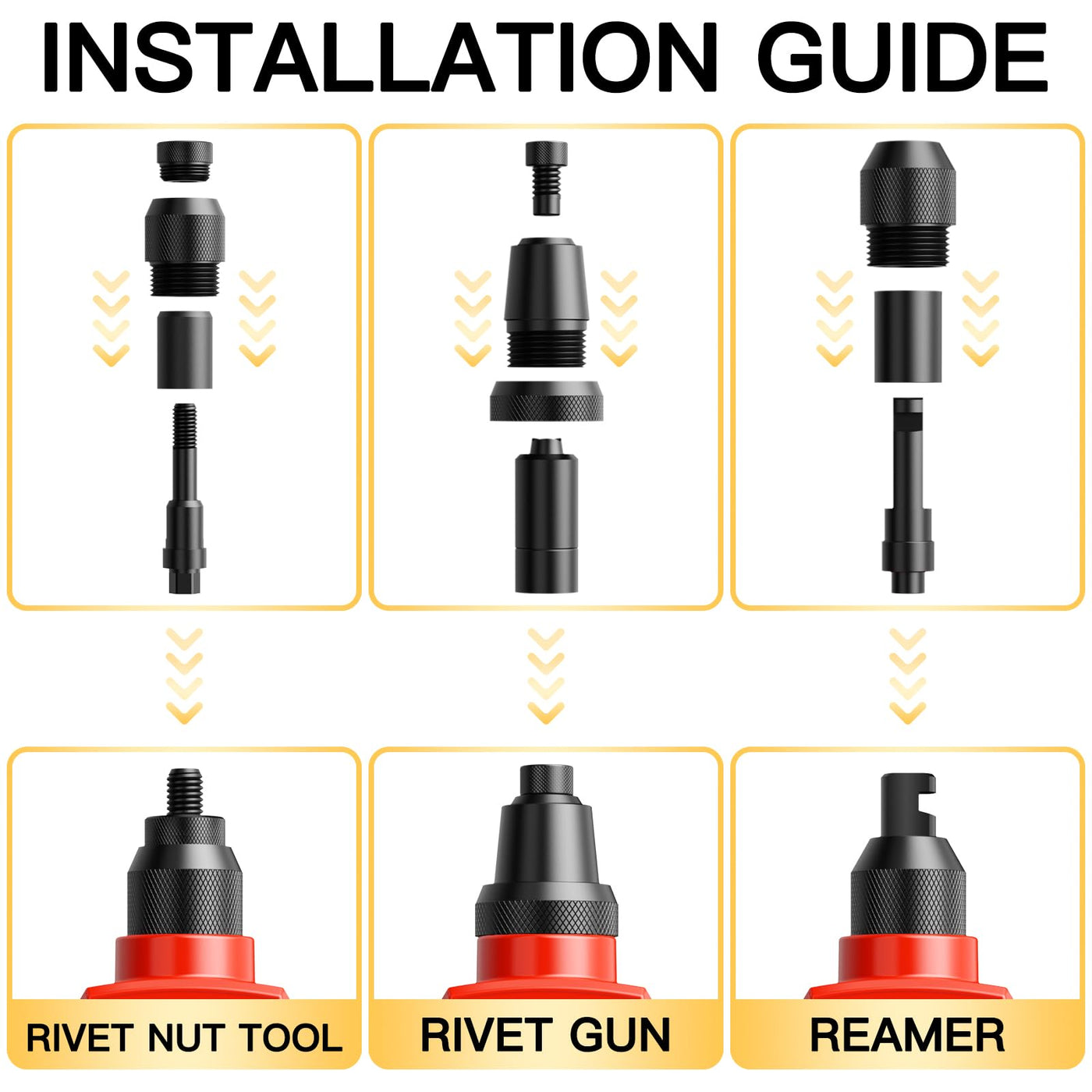 INSTALLATION GUIDE

RIVET NUT TOOL

RIVET GUN

REAMER