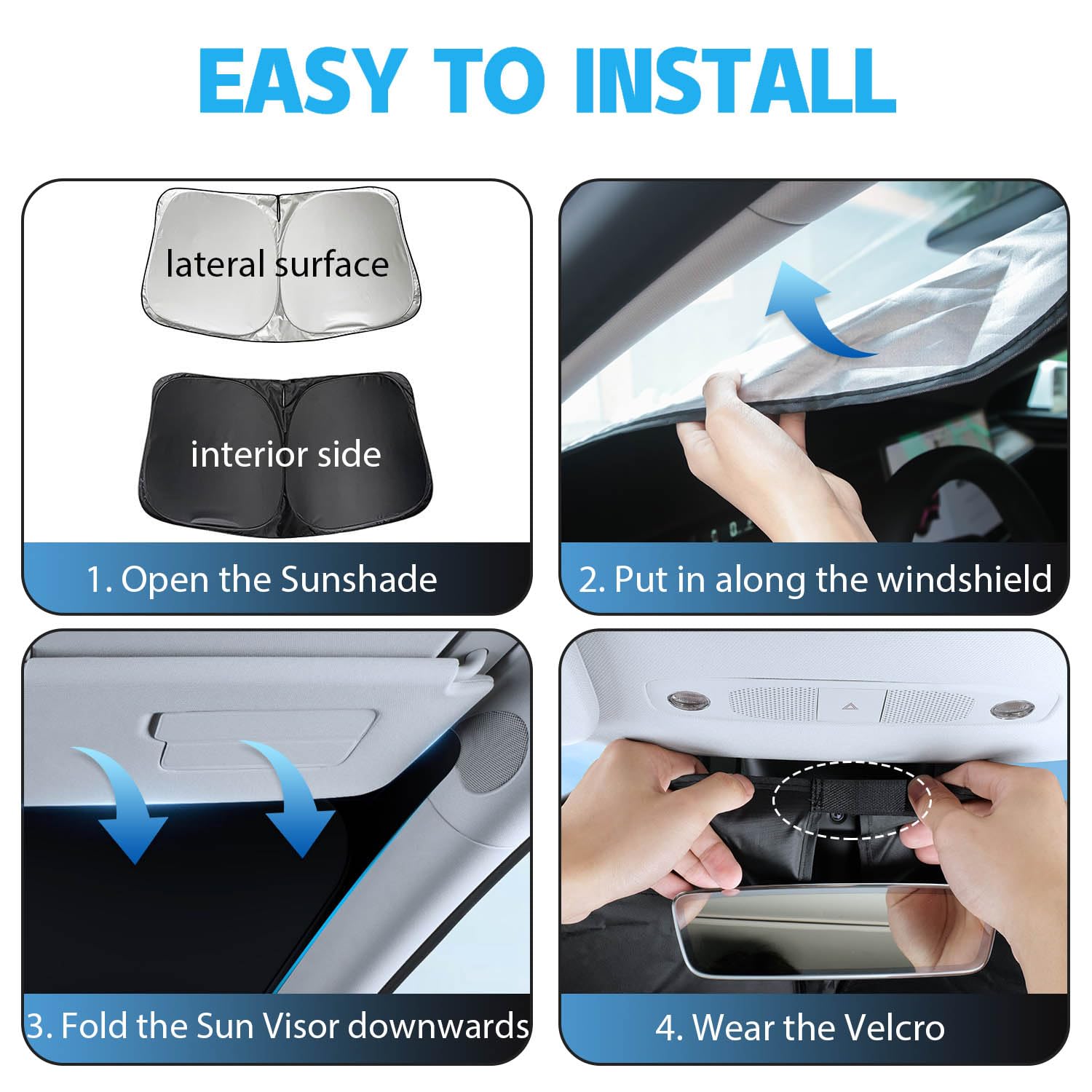 EASY TO INSTALL

lateral surface

interior side

1. Open the Sunshade

2. Put in along the windshield

3. Fold the Sun Visor downwards

4. Wear the Velcro