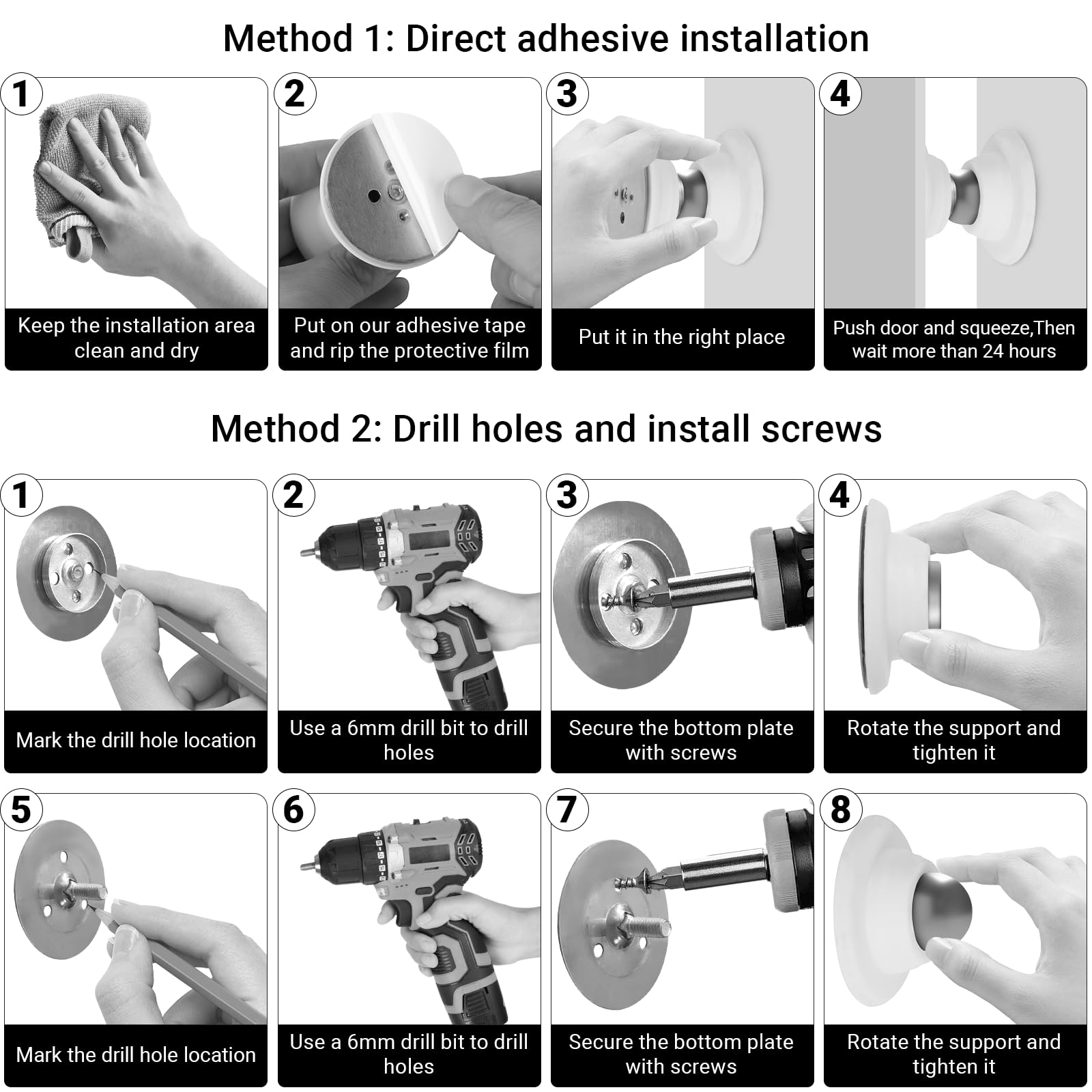 Method 1: Direct adhesive installation

1
Keep the installation area clean and dry

2
Put on our adhesive tape and rip the protective film

3
Put it in the right place

4
Push door and squeeze,Then wait more than 24 hours

Method 2: Drill holes and install screws

1
Mark the drill hole location

2
Use a 6mm drill bit to drill holes

3
Secure the bottom plate with screws

4
Rotate the support and tighten it

5
Mark the drill hole location

6
Use a 6mm drill bit to drill holes

7
Secure the bottom plate with screws

8
Rotate the support and tighten it