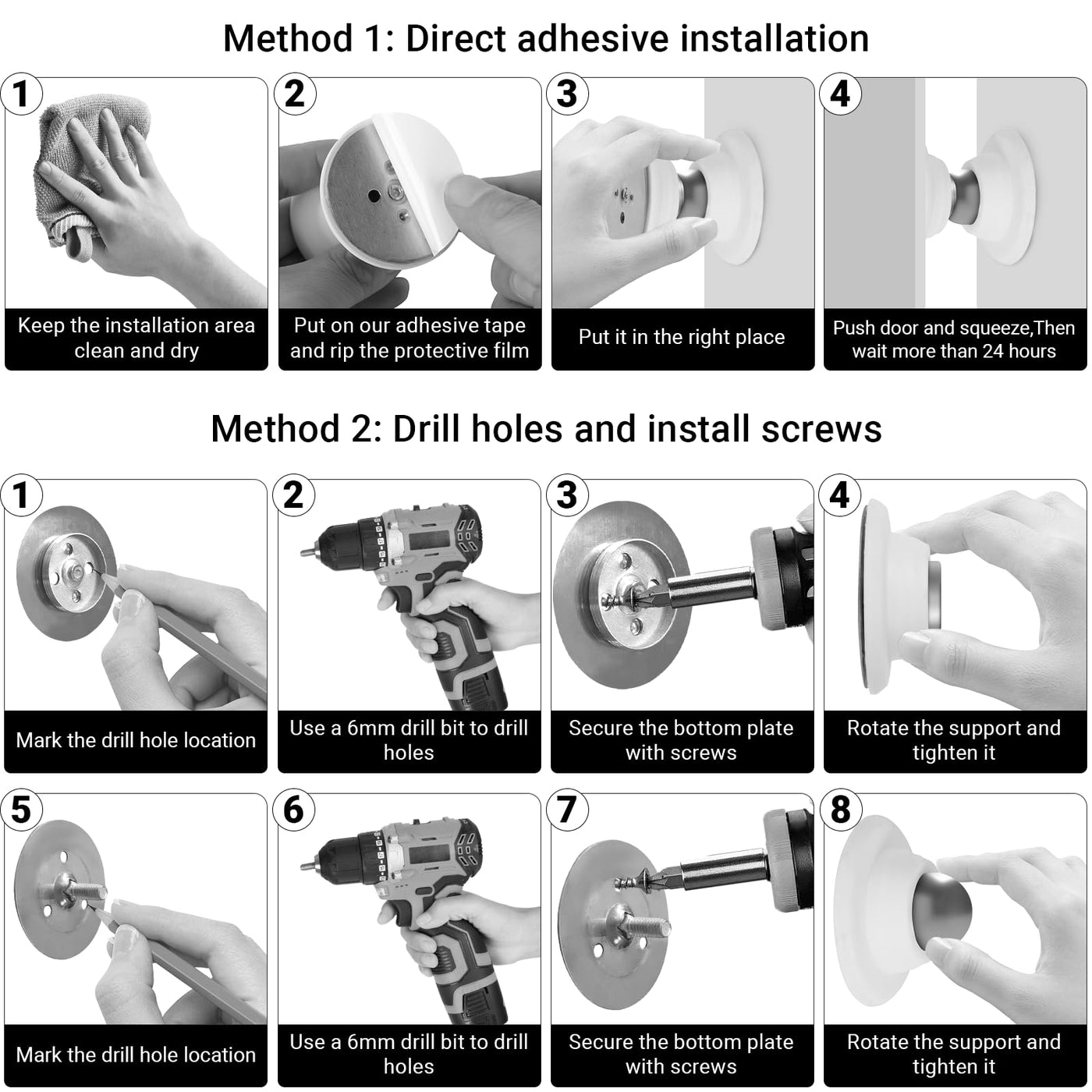 Method 1: Direct adhesive installation

1
Keep the installation area clean and dry

2
Put on our adhesive tape and rip the protective film

3
Put it in the right place

4
Push door and squeeze,Then wait more than 24 hours

Method 2: Drill holes and install screws

1
Mark the drill hole location

2
Use a 6mm drill bit to drill holes

3
Secure the bottom plate with screws

4
Rotate the support and tighten it

5
Mark the drill hole location

6
Use a 6mm drill bit to drill holes

7
Secure the bottom plate with screws

8
Rotate the support and tighten it