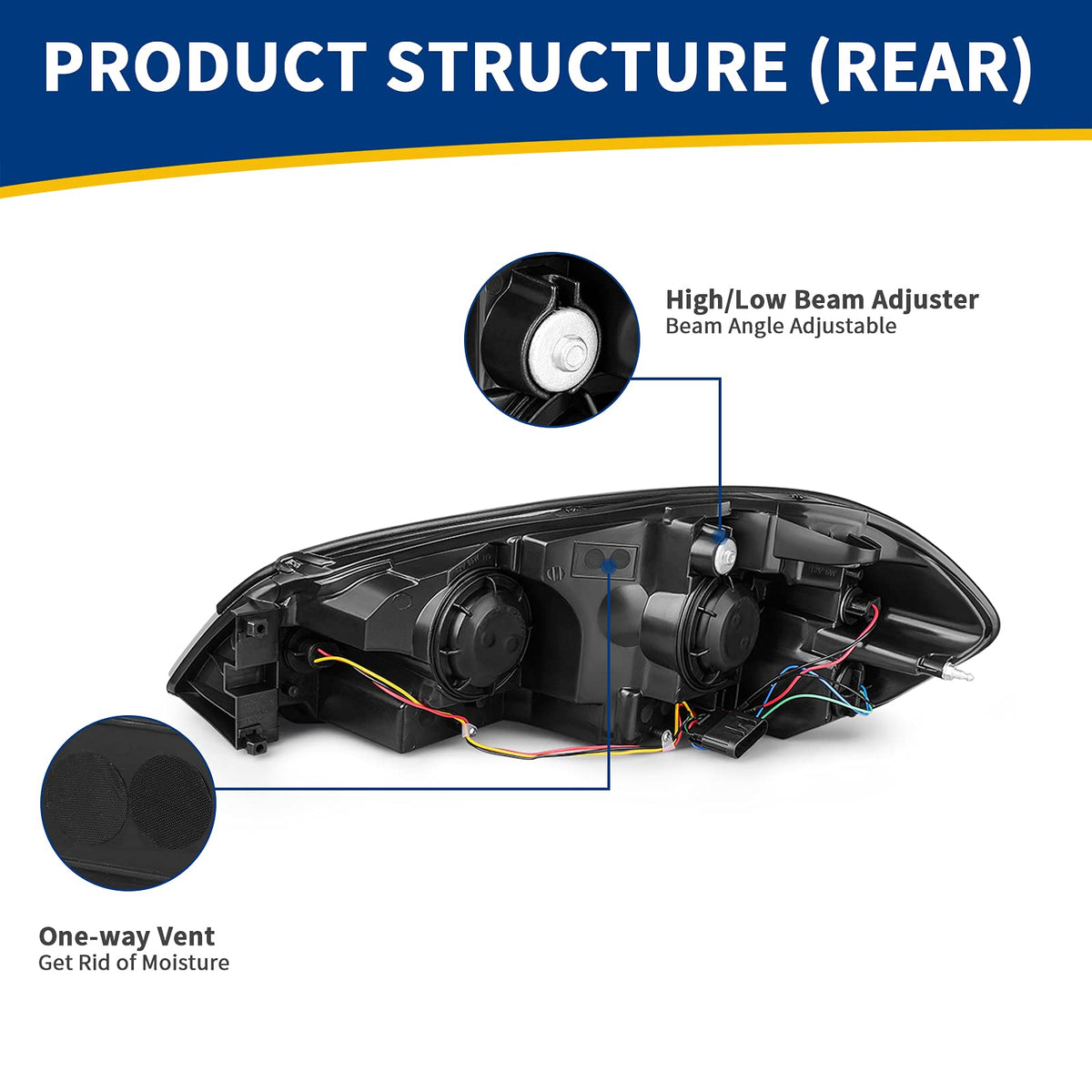 PRODUCT STRUCTURE (REAR)

High/Low Beam Adjuster
Beam Angle Adjustable

One-way Vent
Get Rid of Moisture