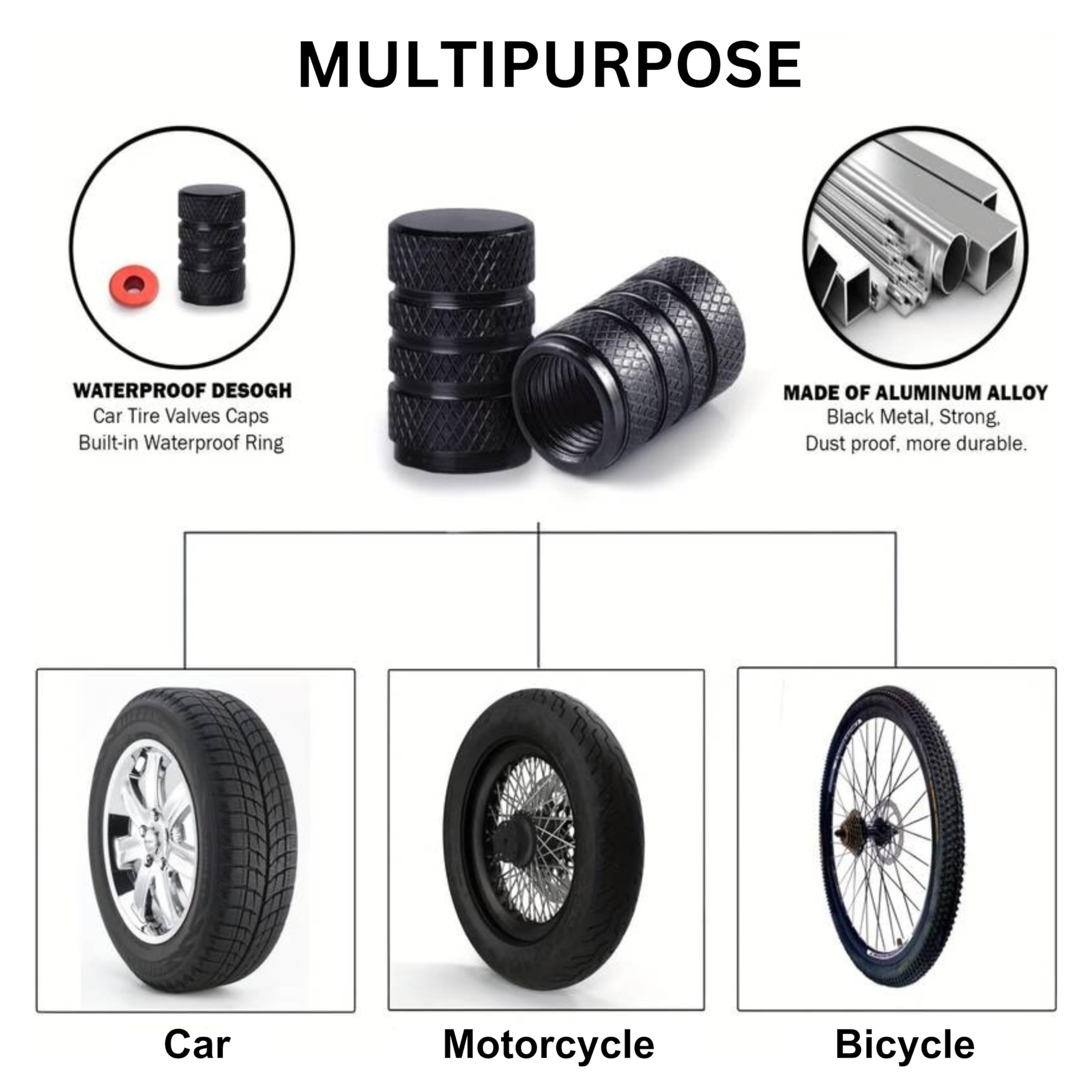 MULTIPURPOSE

WATERPROOF DESOGH
Car Tire Valves Caps
Built-in Waterproof Ring

MADE OF ALUMINUM ALLOY
Black Metal, Strong,
Dust proof, more durable.

Car

Motorcycle

Bicycle