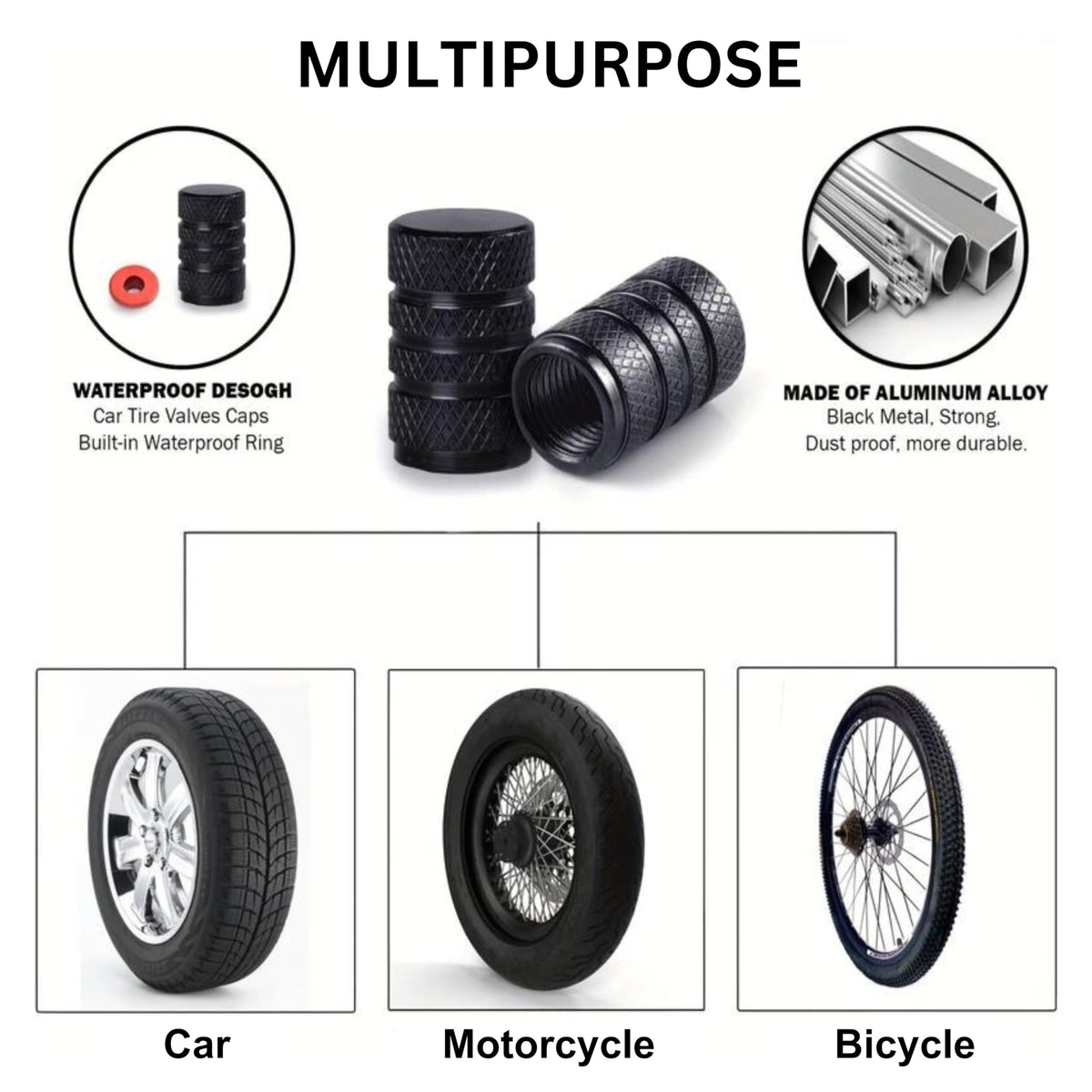 MULTIPURPOSE

WATERPROOF DESOGH
Car Tire Valves Caps
Built-in Waterproof Ring

MADE OF ALUMINUM ALLOY
Black Metal, Strong,
Dust proof, more durable.

Car

Motorcycle

Bicycle