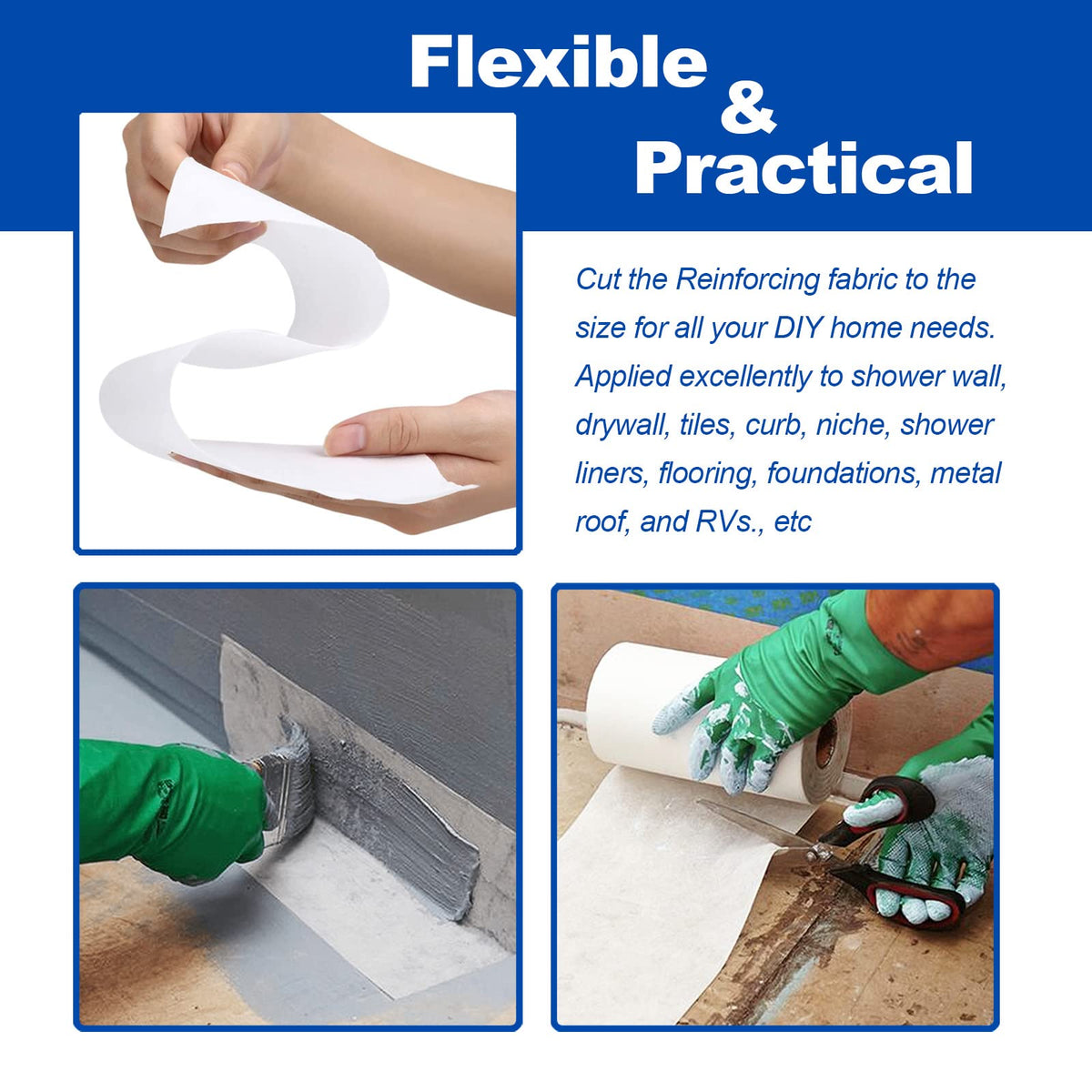 Flexible & Practical

Cut the Reinforcing fabric to the size for all your DIY home needs. Applied excellently to shower wall, drywall, tiles, curb, niche, shower liners, flooring, foundations, metal roof, and RVs., etc