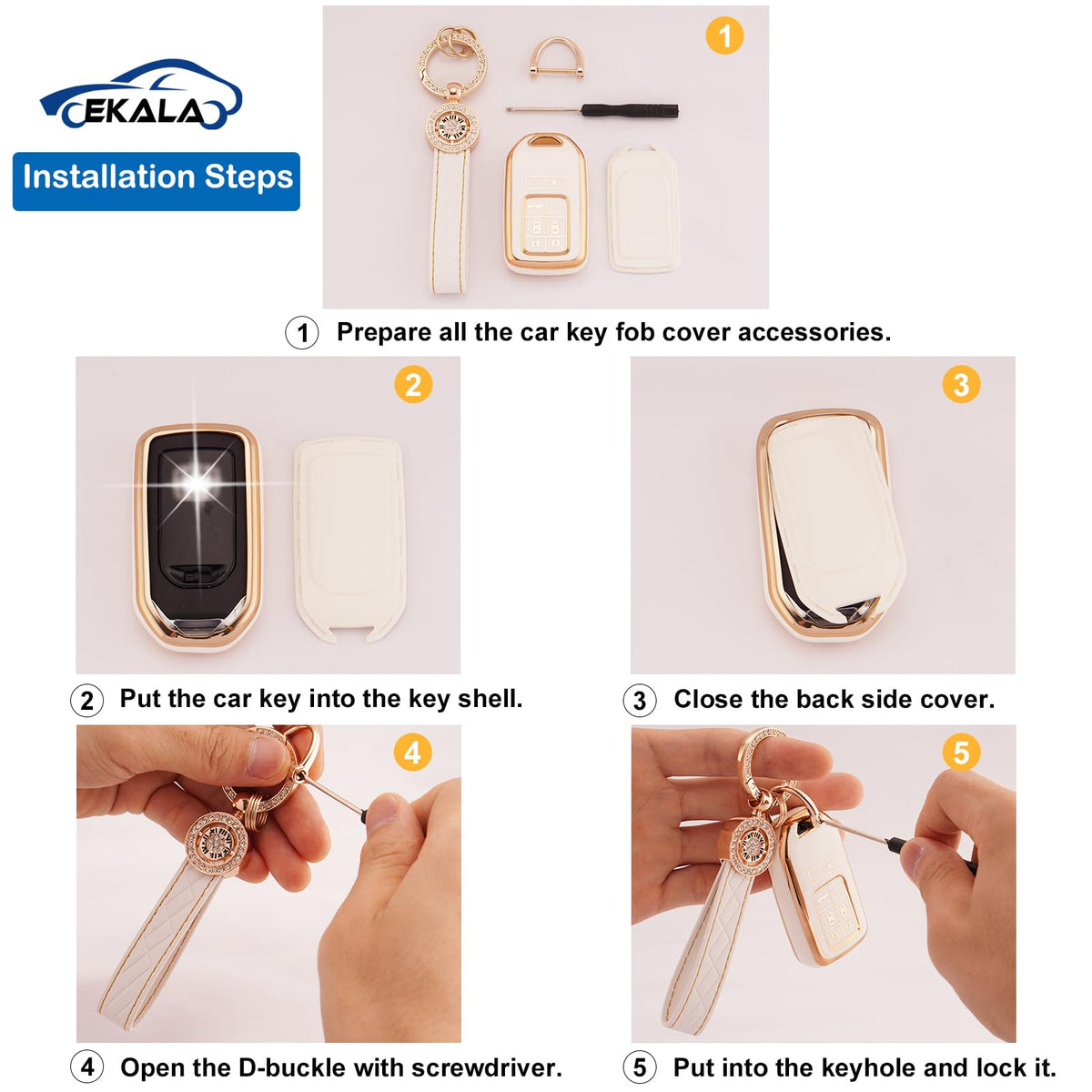 EKALA

Installation Steps

1

1 Prepare all the car key fob cover accessories.

2

3

2 Put the car key into the key shell.

3 Close the back side cover.

4

5

4 Open the D-buckle with screwdriver.

5 Put into the keyhole and lock it.