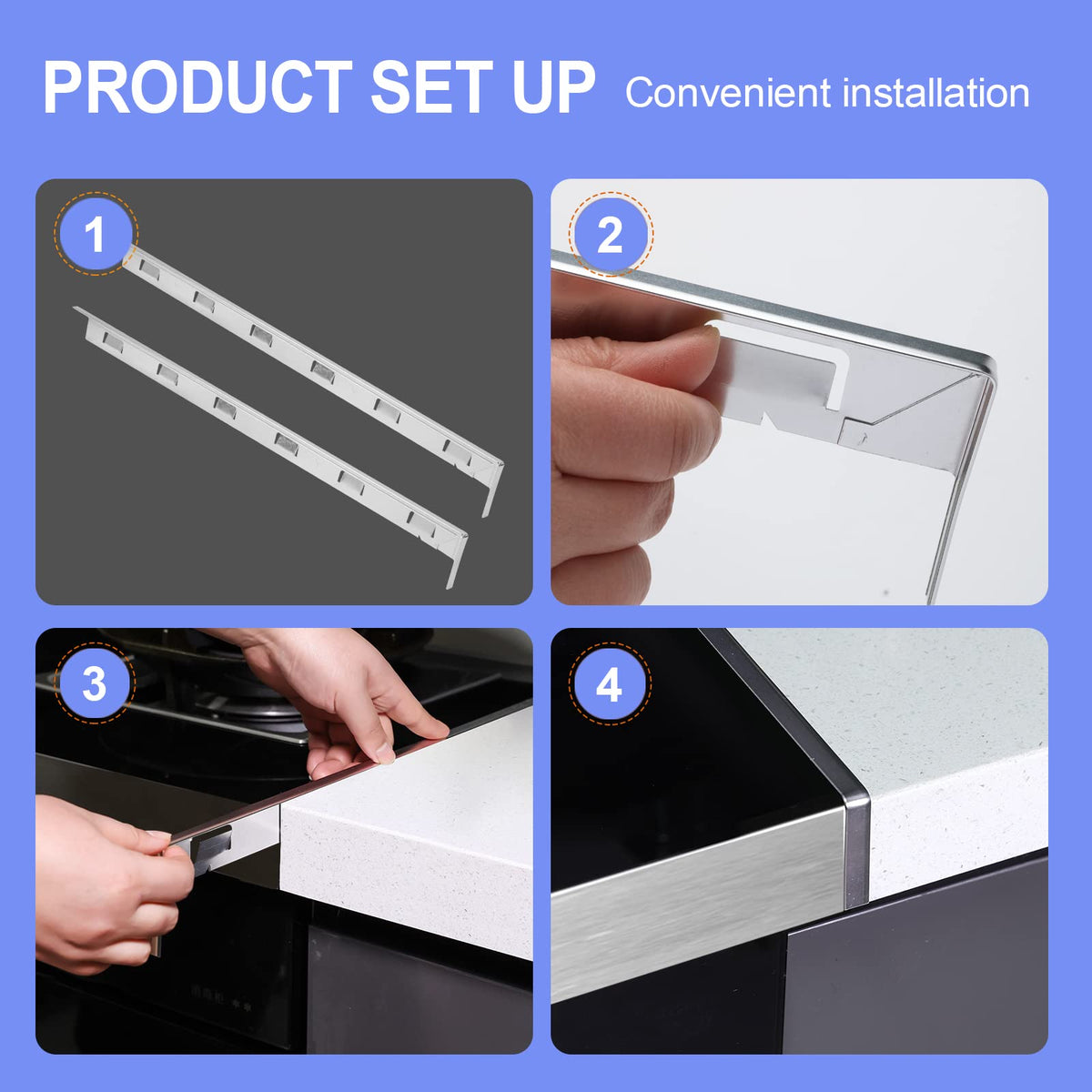 PRODUCT SET UP Convenient installation

1

2

3

4