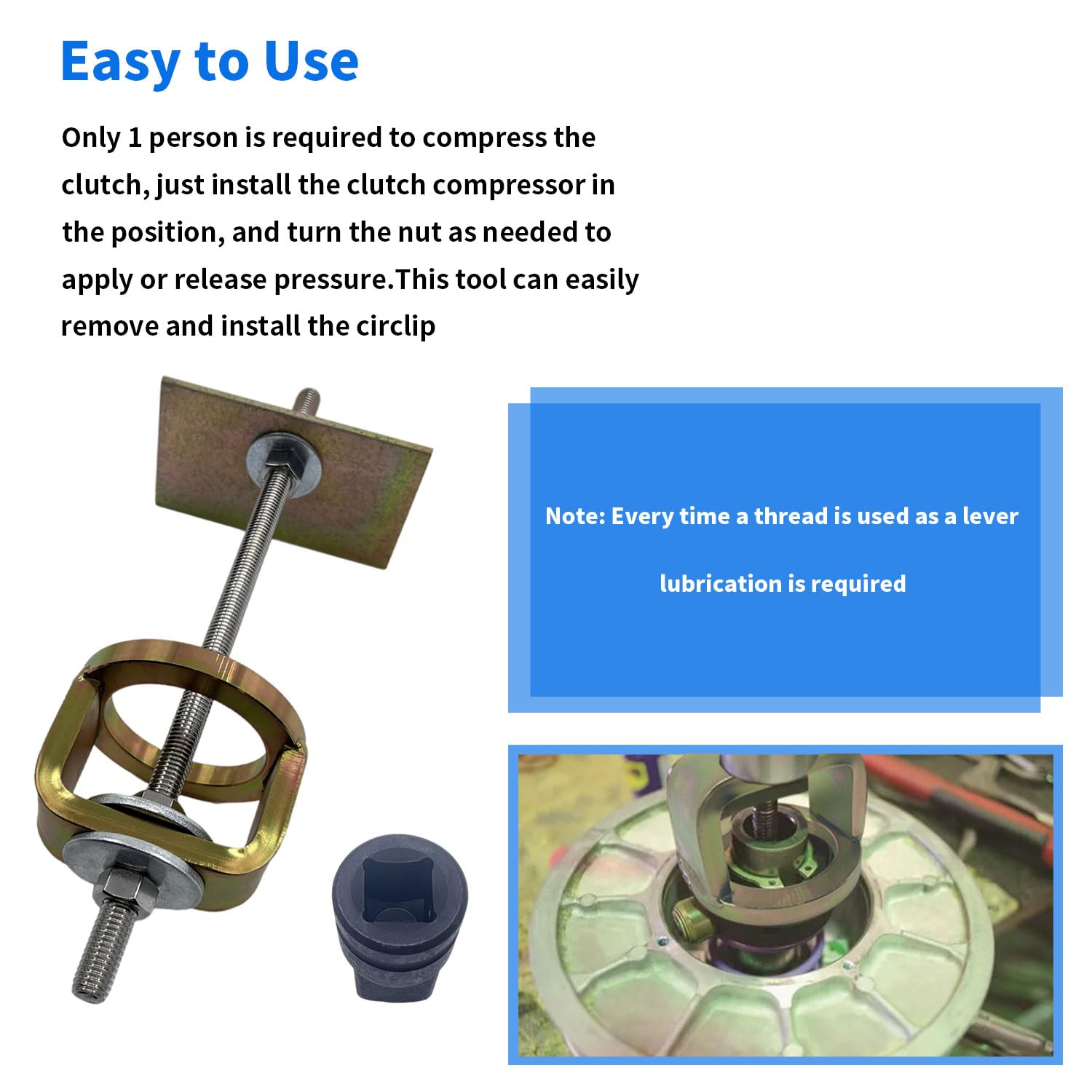 Easy to Use

Only 1 person is required to compress the clutch, just install the clutch compressor in the position, and turn the nut as needed to apply or release pressure.This tool can easily remove and install the circlip

Note: Every time a thread is used as a lever lubrication is required