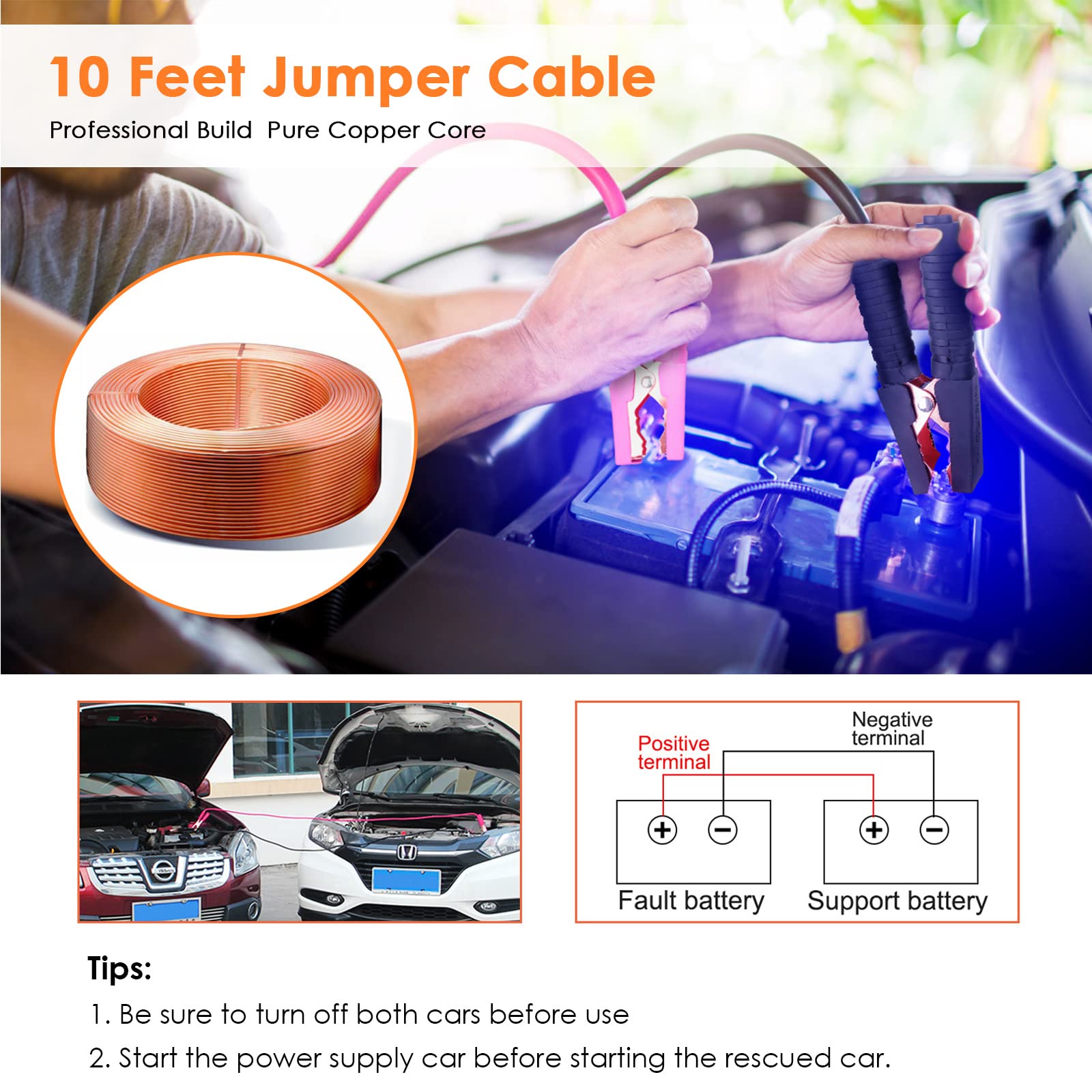 10 Feet Jumper Cable

Professional Build  Pure Copper Core

Positive terminal

Negative terminal

+ −

+ −

Fault battery

Support battery

Tips:

1. Be sure to turn off both cars before use

2. Start the power supply car before starting the rescued car.