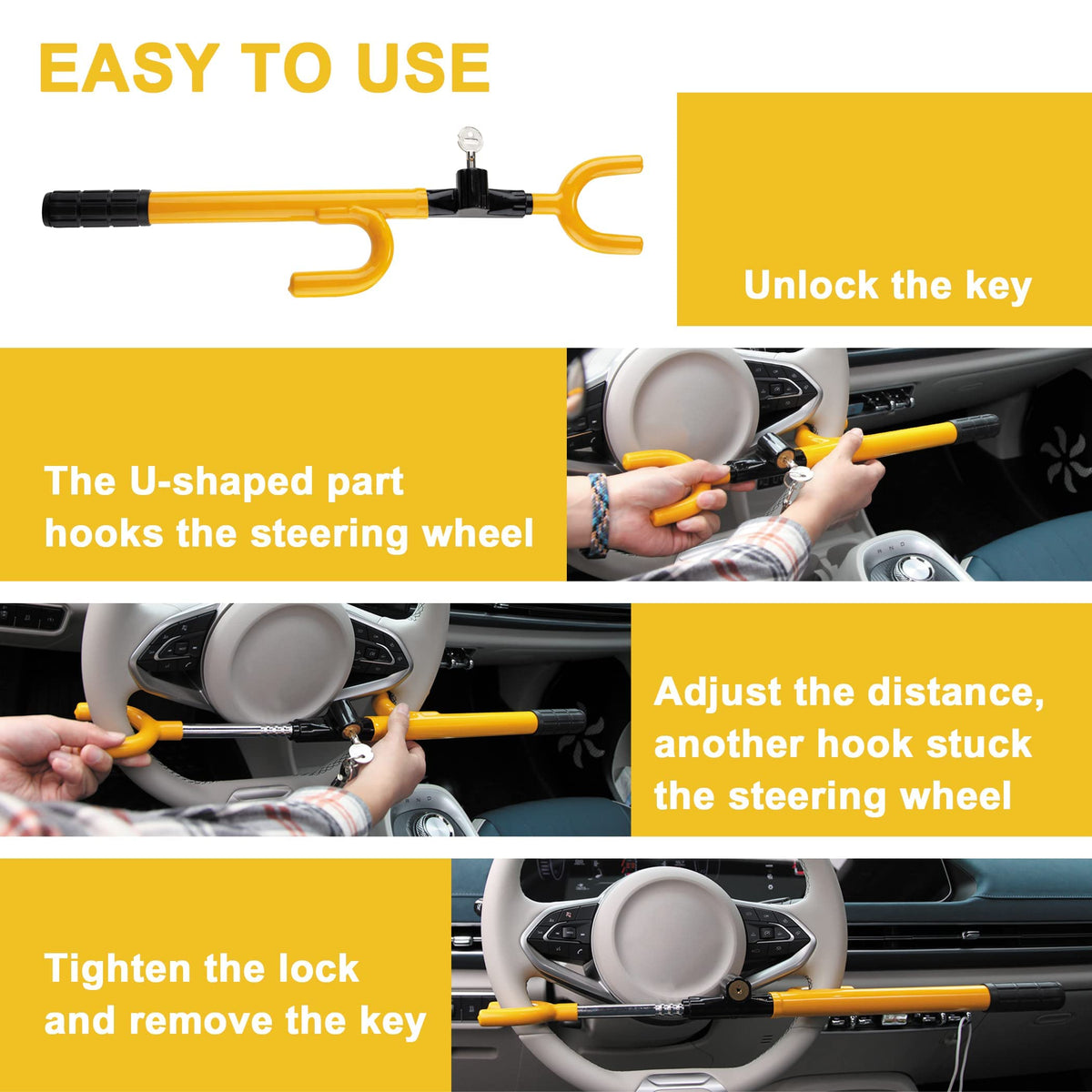 EASY TO USE

Unlock the key

The U-shaped part hooks the steering wheel

Adjust the distance, another hook stuck the steering wheel

Tighten the lock and remove the key