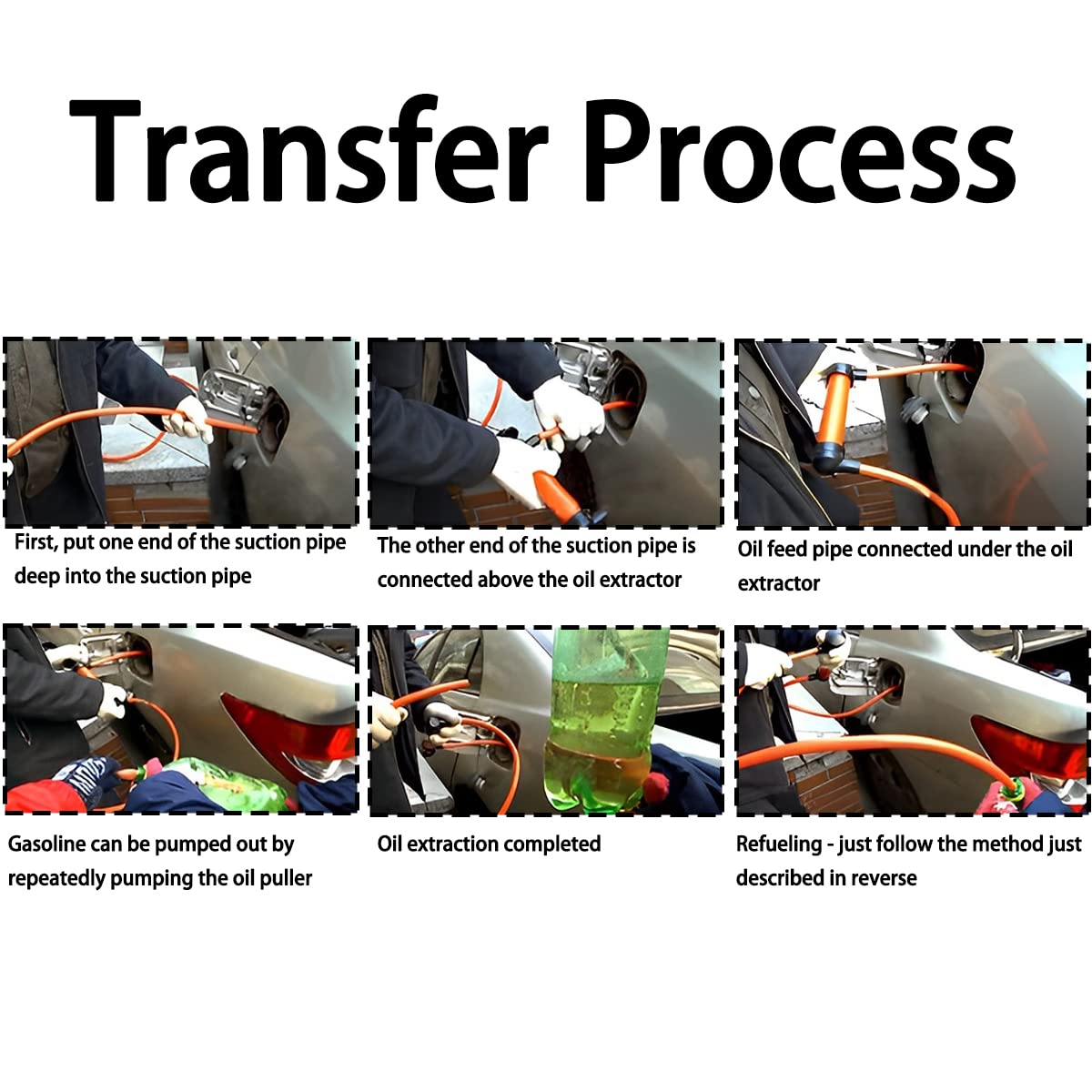 Transfer Process

First, put one end of the suction pipe deep into the suction pipe

The other end of the suction pipe is connected above the oil extractor

Oil feed pipe connected under the oil extractor

Gasoline can be pumped out by repeatedly pumping the oil puller

Oil extraction completed

Refueling - just follow the method just described in reverse