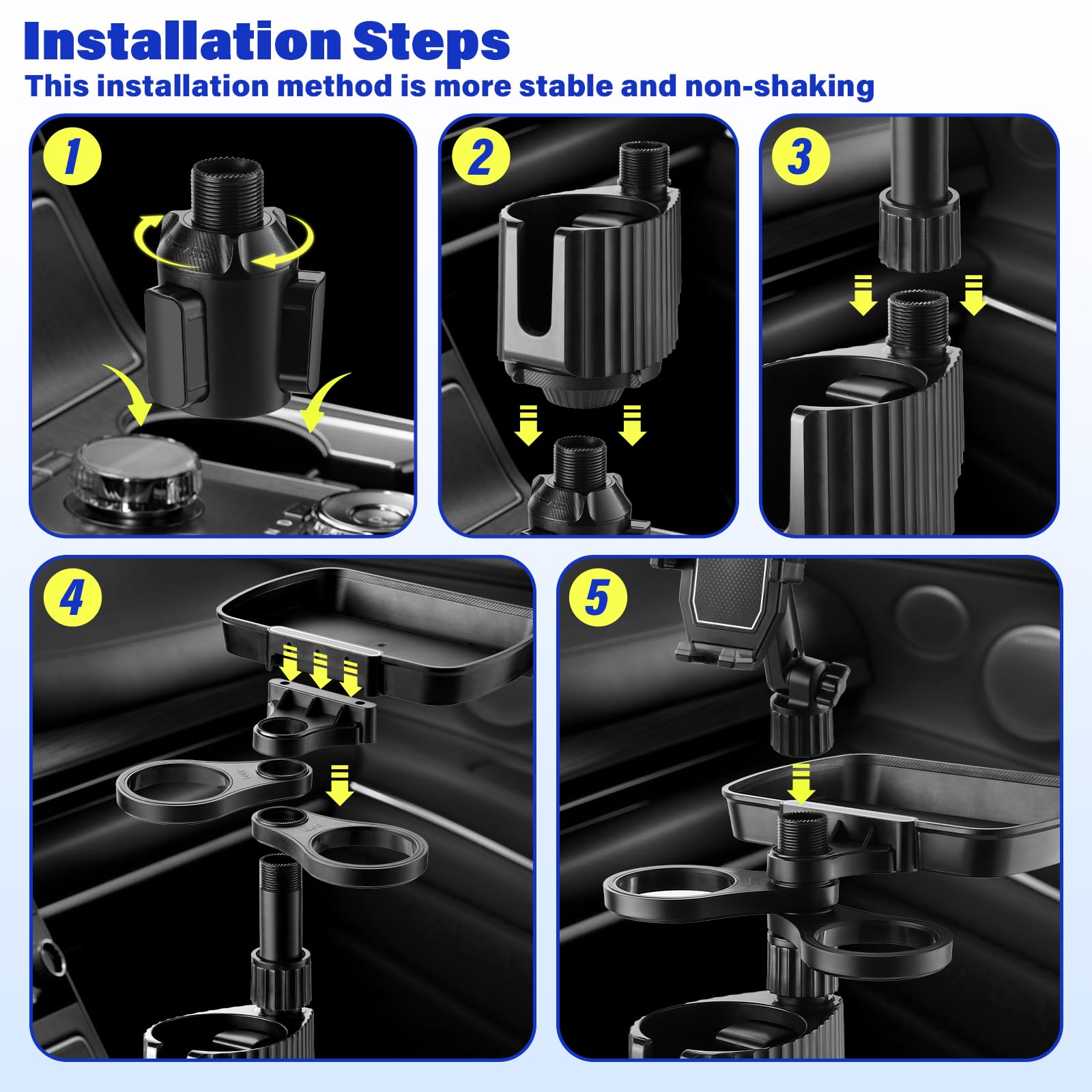 Installation Steps
This installation method is more stable and non-shaking

1

2

3

4

5