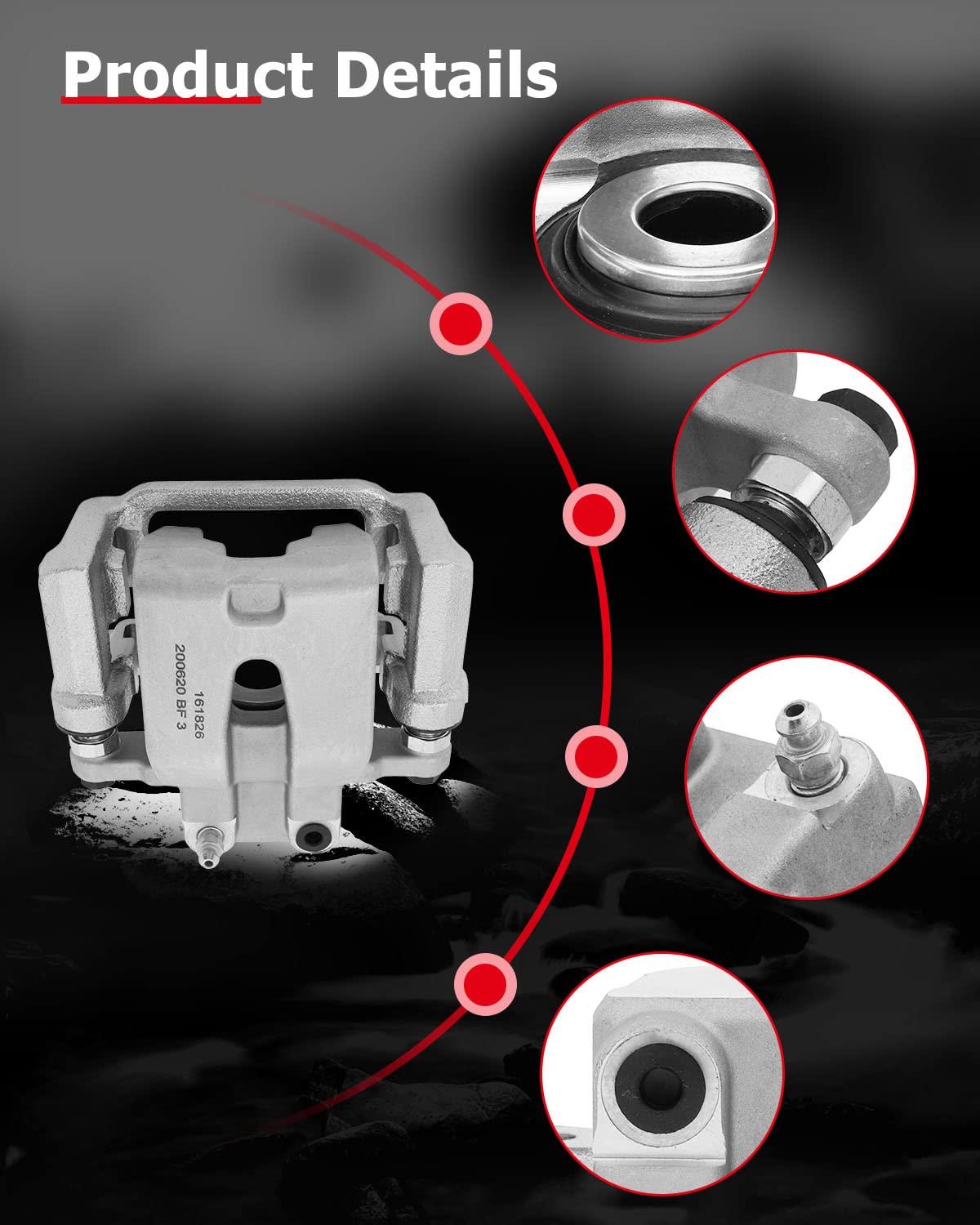 Product Details

161826
200620 BF 3