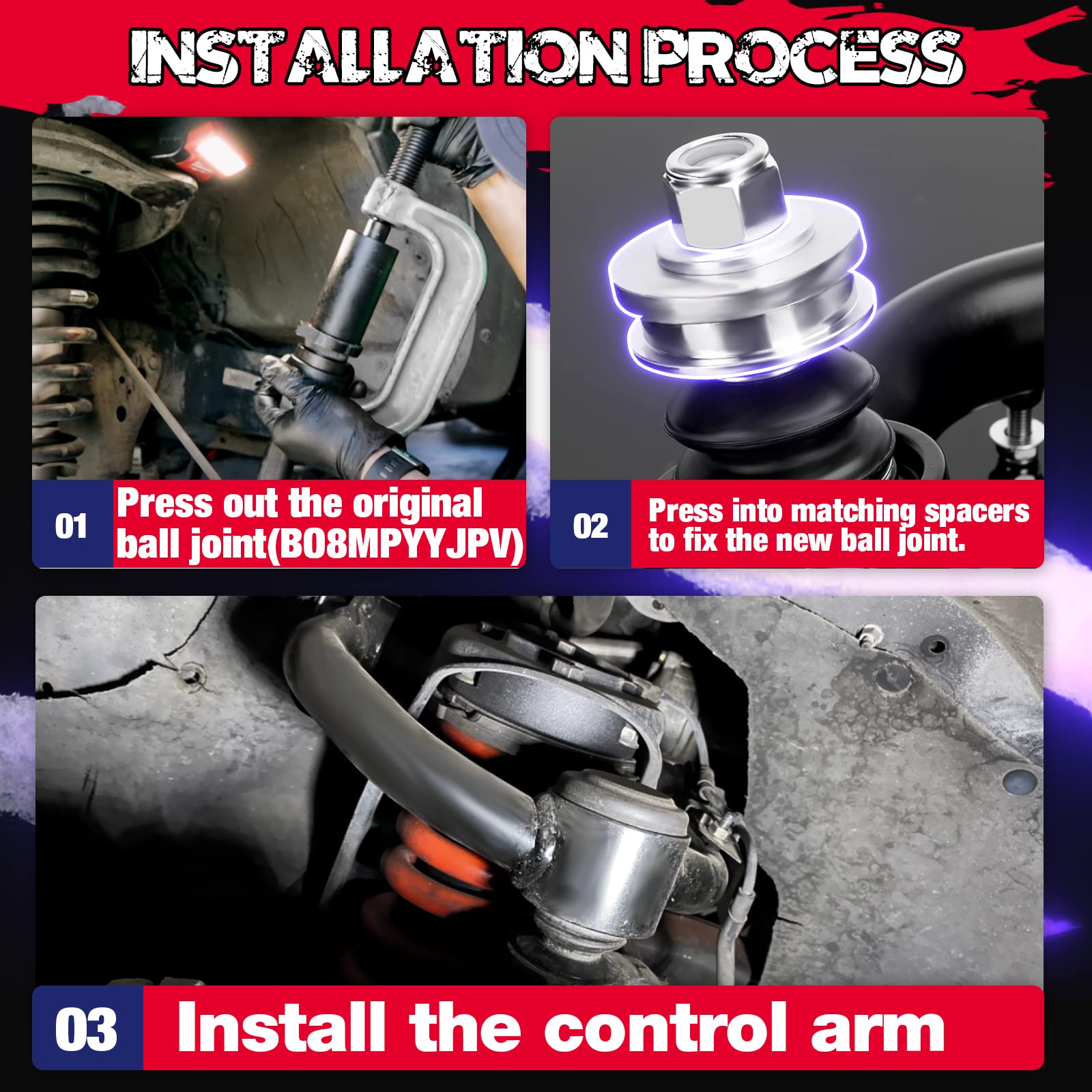 INSTALLATION PROCESS

01 Press out the original ball joint(B08MPYYJPV)

02 Press into matching spacers to fix the new ball joint.

03 Install the control arm