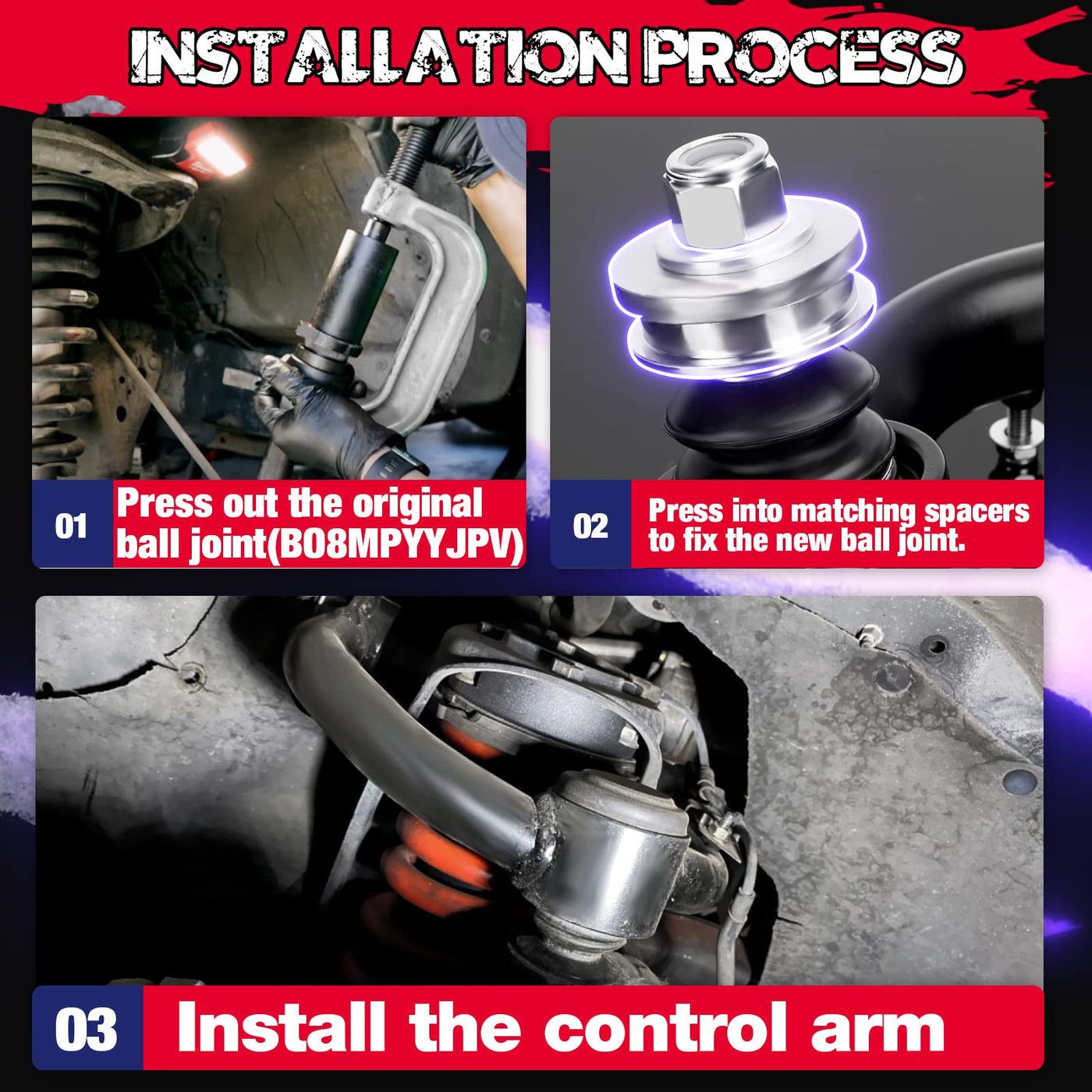 INSTALLATION PROCESS

01 Press out the original ball joint(B08MPYYJPV)

02 Press into matching spacers to fix the new ball joint.

03 Install the control arm