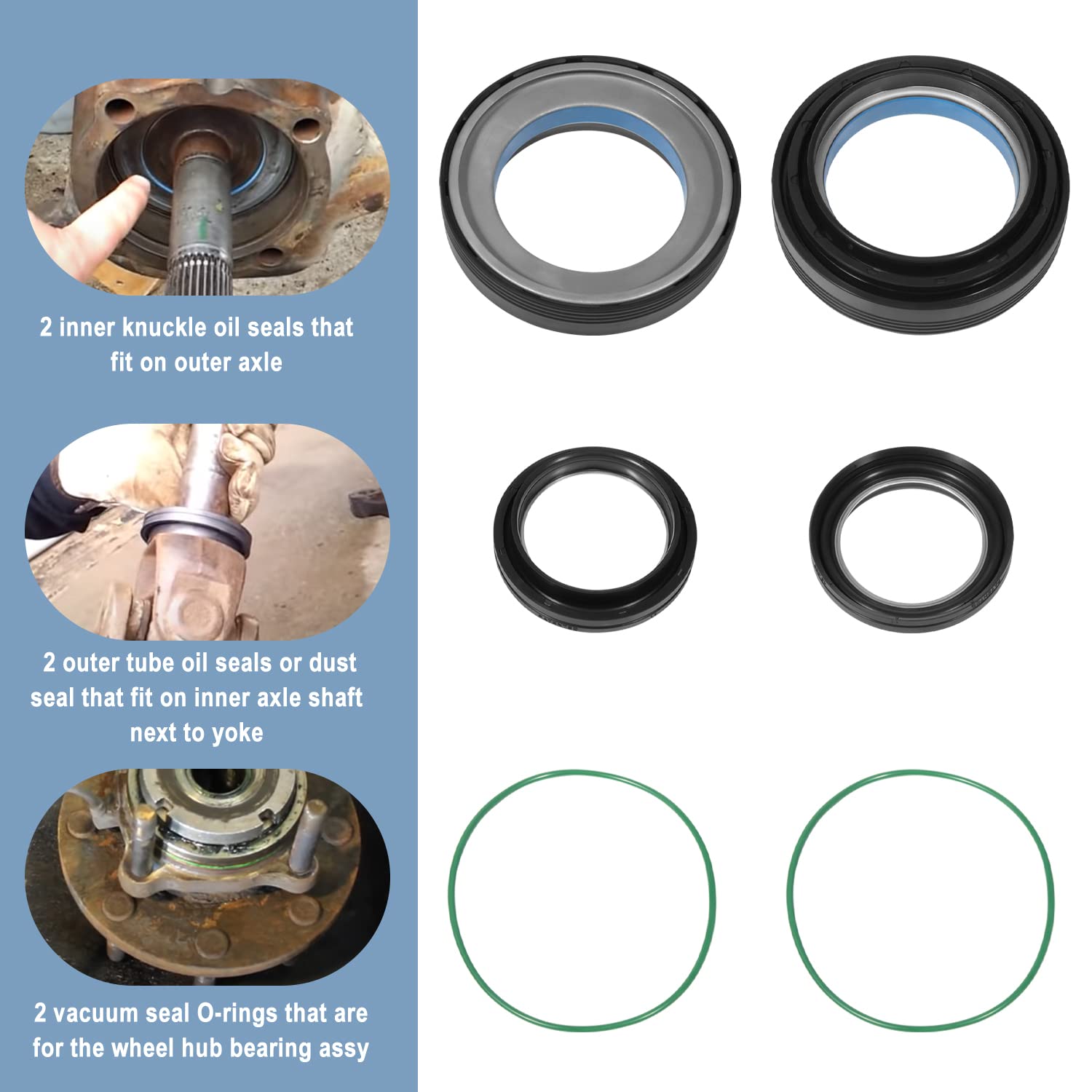 2 inner knuckle oil seals that fit on outer axle

2 outer tube oil seals or dust seal that fit on inner axle shaft next to yoke

2 vacuum seal O-rings that are for the wheel hub bearing assy