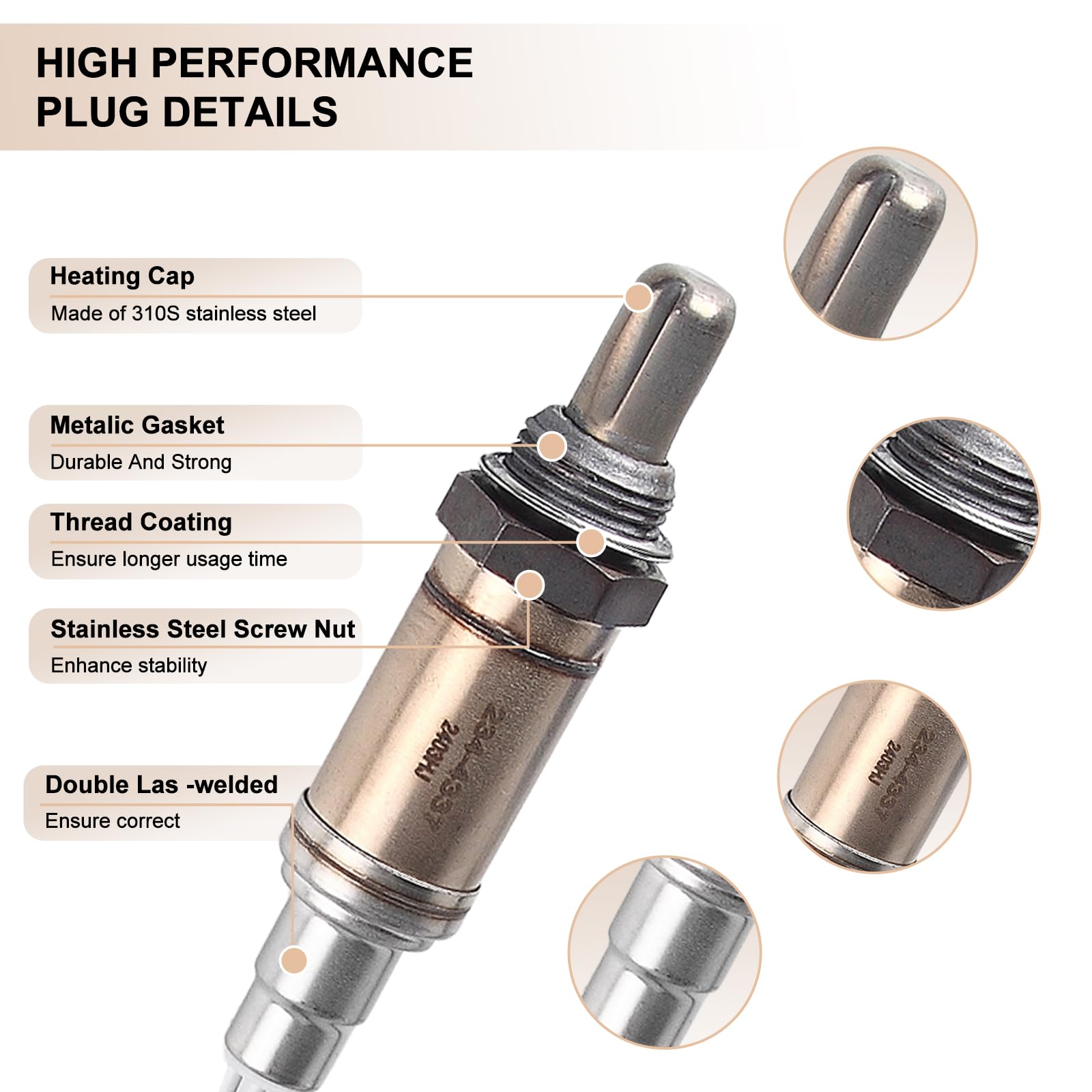 HIGH PERFORMANCE
PLUG DETAILS

Heating Cap
Made of 310S stainless steel

Metalic Gasket
Durable And Strong

Thread Coating
Ensure longer usage time

Stainless Steel Screw Nut
Enhance stability

Double Las -welded
Ensure correct

234-4337
2403HJ

234-4337
2403HJ