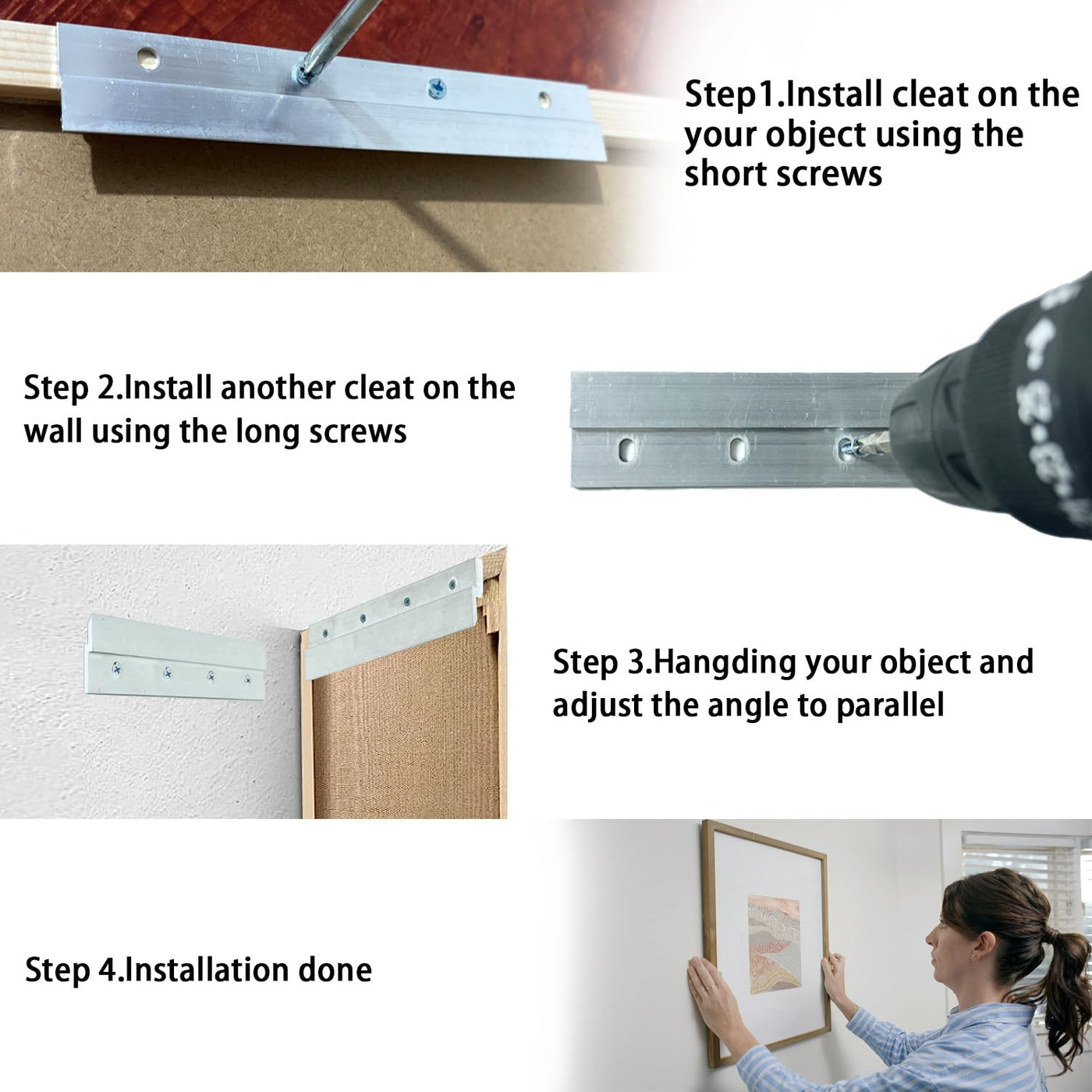 Step1.Install cleat on the your object using the short screws

Step 2.Install another cleat on the wall using the long screws

Step 3.Hangding your object and adjust the angle to parallel

Step 4.Installation done