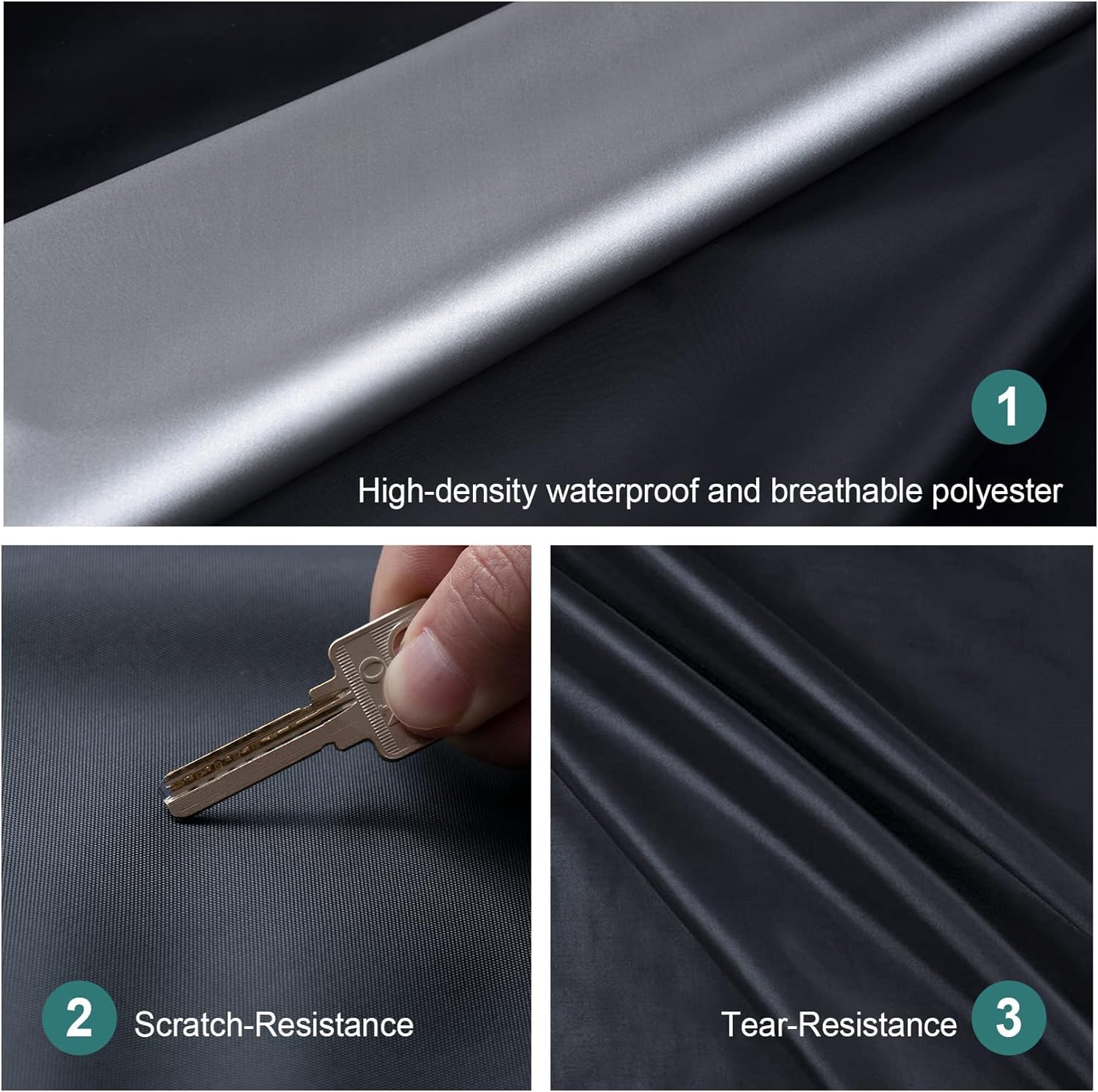 1

High-density waterproof and breathable polyester

2 Scratch-Resistance

Tear-Resistance 3