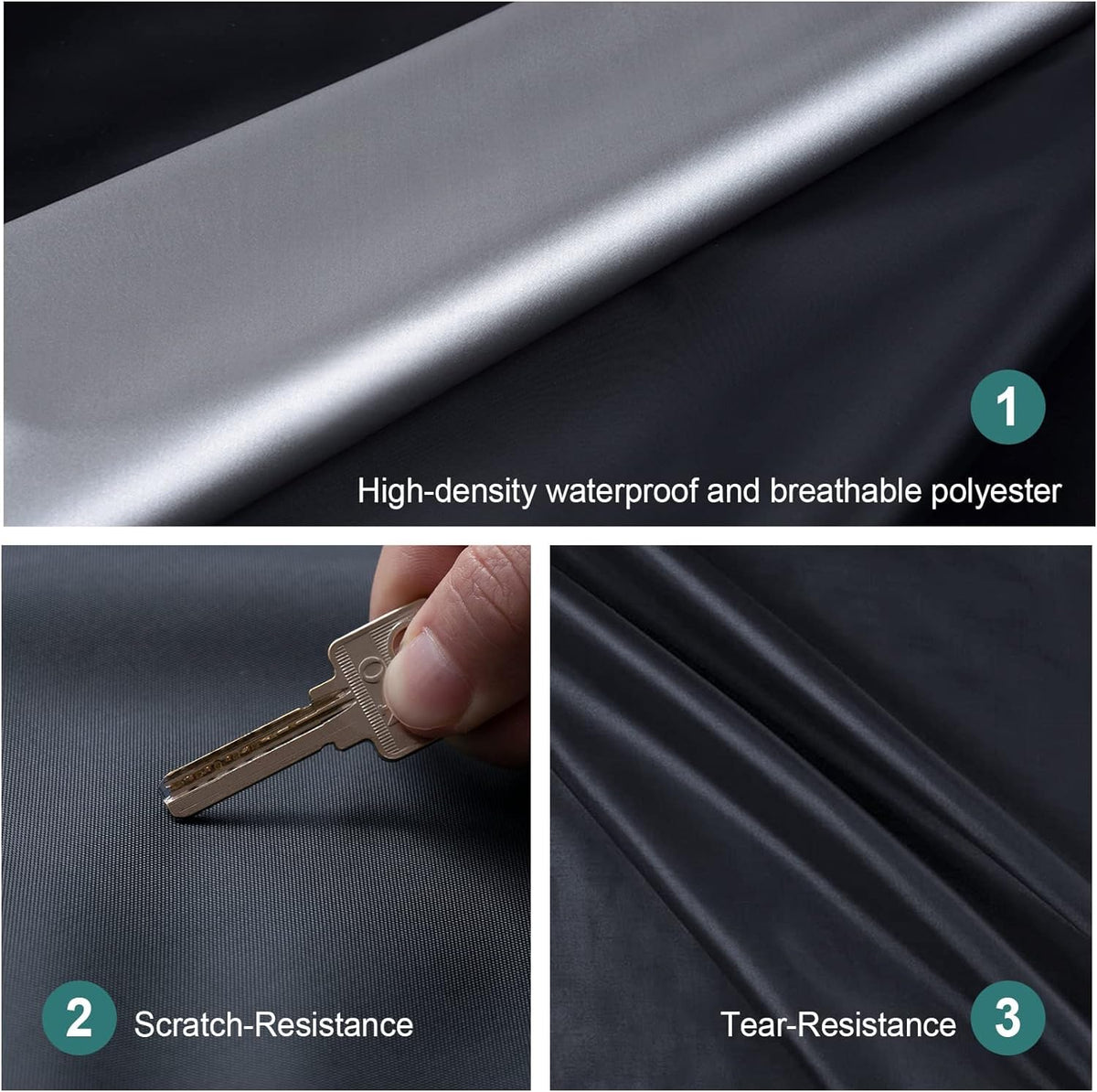 1

High-density waterproof and breathable polyester

2 Scratch-Resistance

Tear-Resistance 3