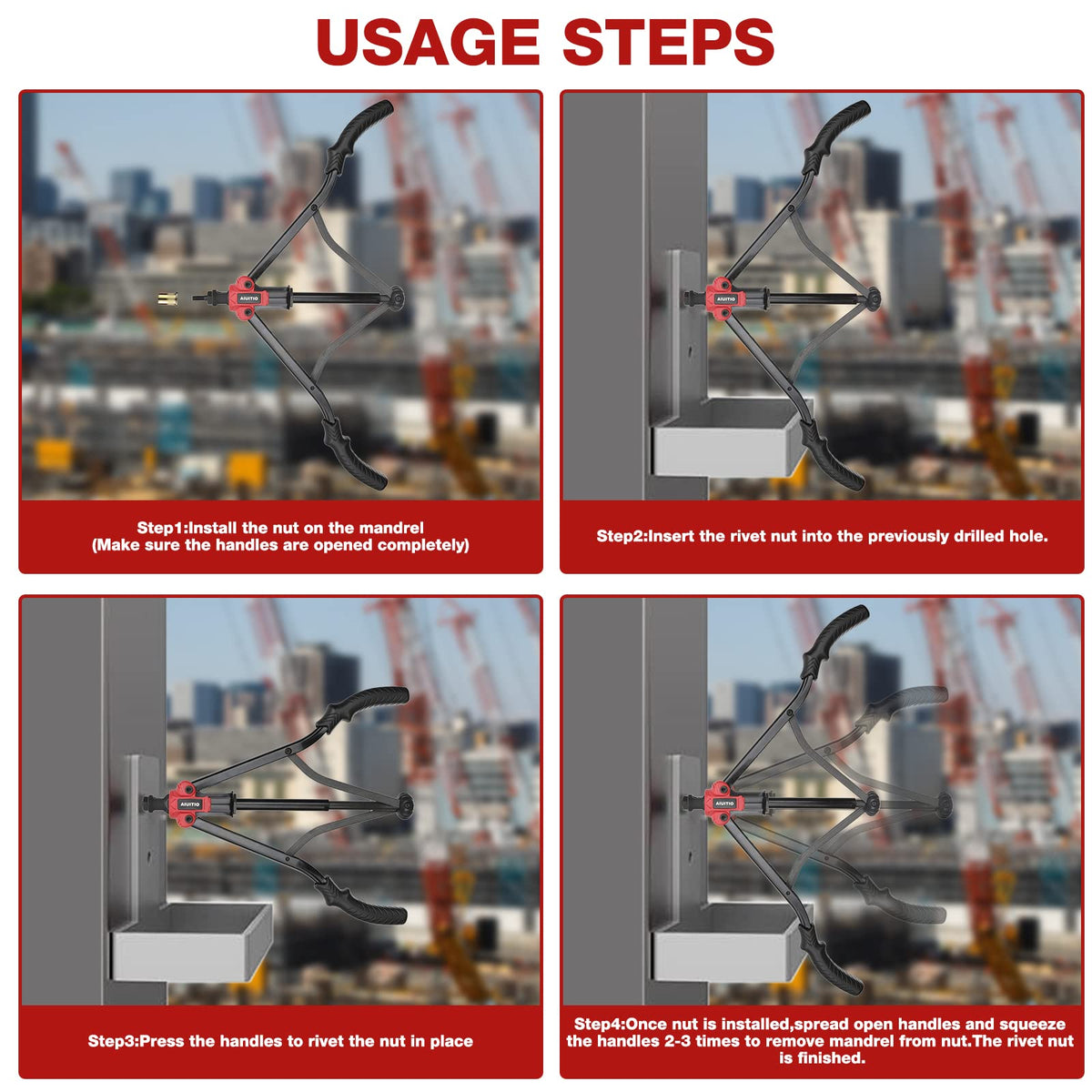 USAGE STEPS

AIUITIO

Step1:Install the nut on the mandrel
(Make sure the handles are opened completely)

AIUITIO

Step2:Insert the rivet nut into the previously drilled hole.

AIUITIO

Step3:Press the handles to rivet the nut in place

AIUITIO

Step4:Once nut is installed,spread open handles and squeeze the handles 2-3 times to remove mandrel from nut.The rivet nut is finished.